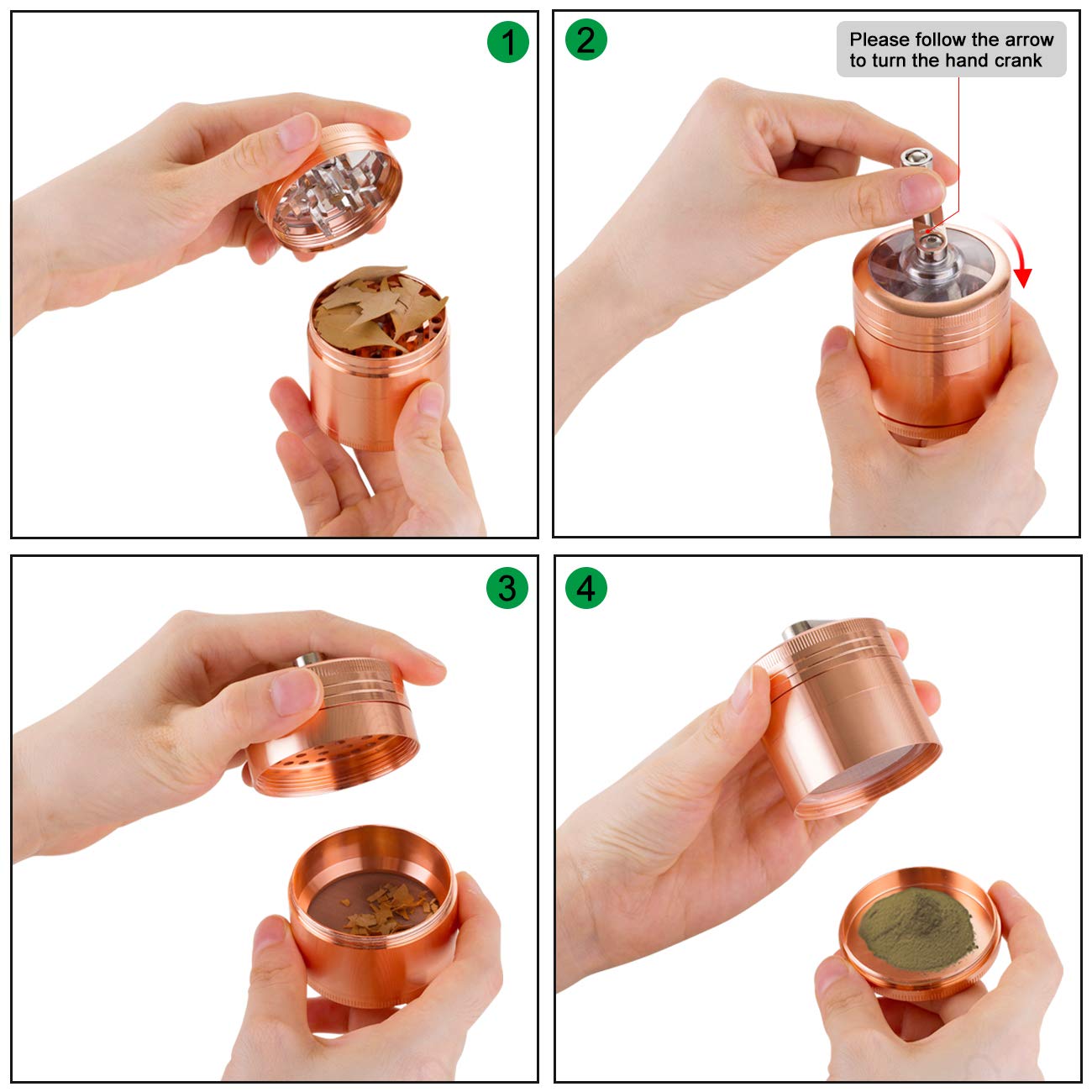 1

2

Please follow the arrow to turn the hand crank

3

4