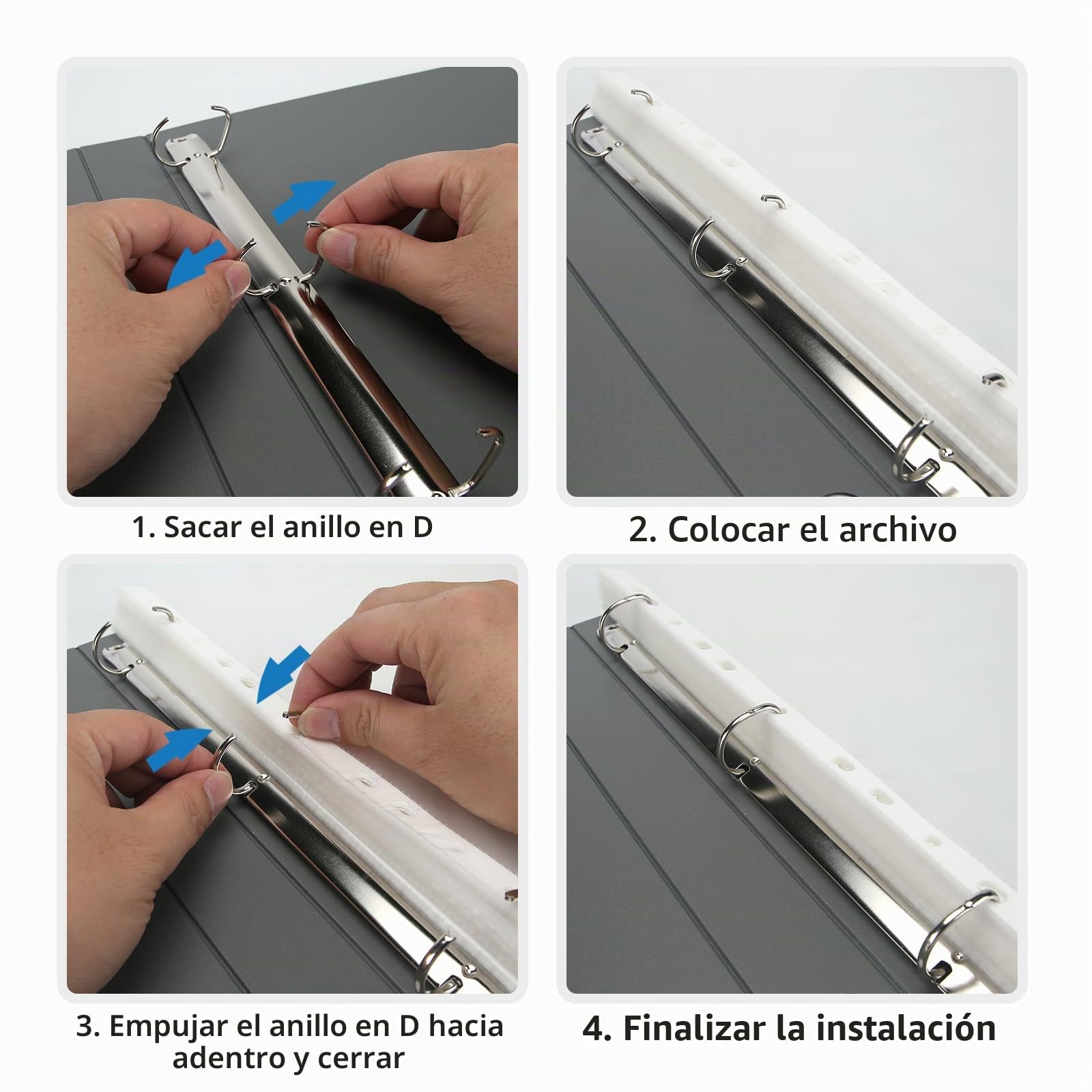 1. Sacar el anillo en D

2. Colocar el archivo

3. Empujar el anillo en D hacia adentro y cerrar

4. Finalizar la instalación