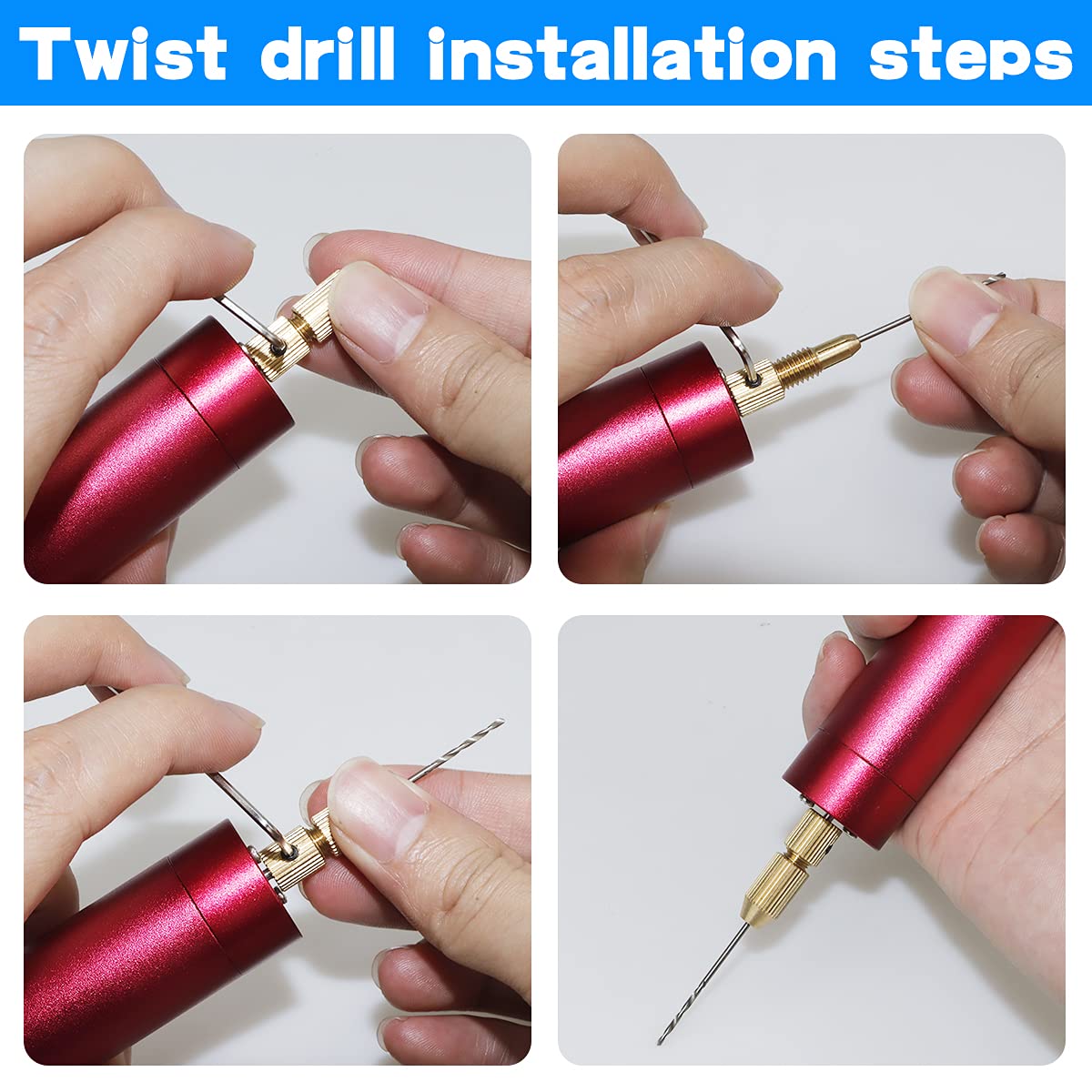 Twist drill installation steps