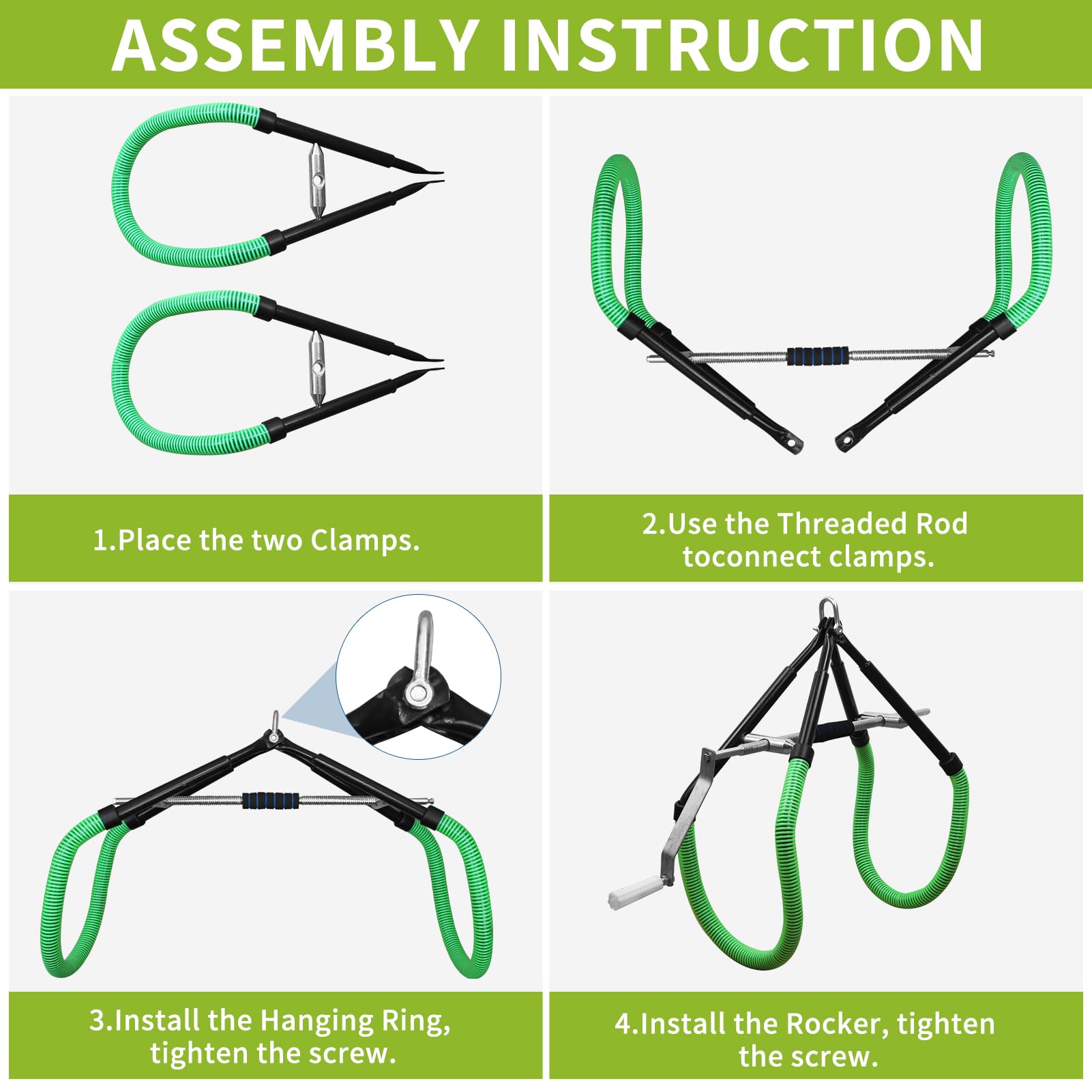 ASSEMBLY INSTRUCTION

1.Place the two Clamps.

2.Use the Threaded Rod toconnect clamps.

3.Install the Hanging Ring, tighten the screw.

4.Install the Rocker, tighten the screw.