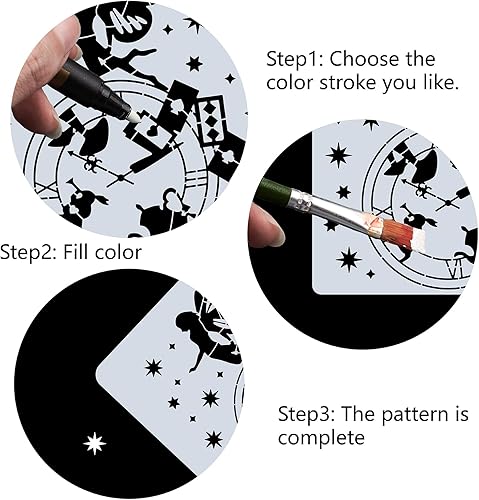 Step1: Choose the color stroke you like.

Step2: Fill color

Step3: The pattern is complete