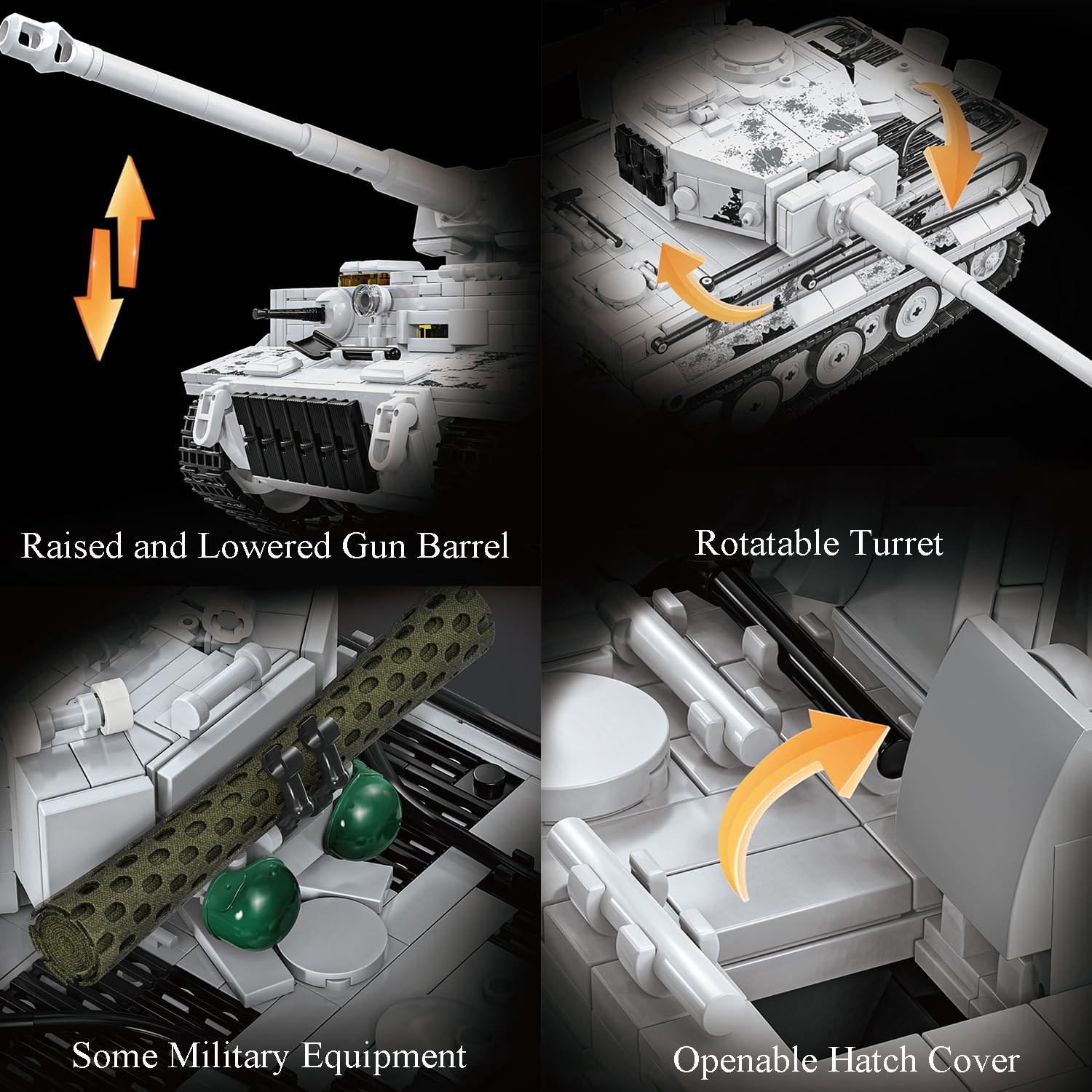 Raised and Lowered Gun Barrel

Rotatable Turret

Some Military Equipment

Openable Hatch Cover