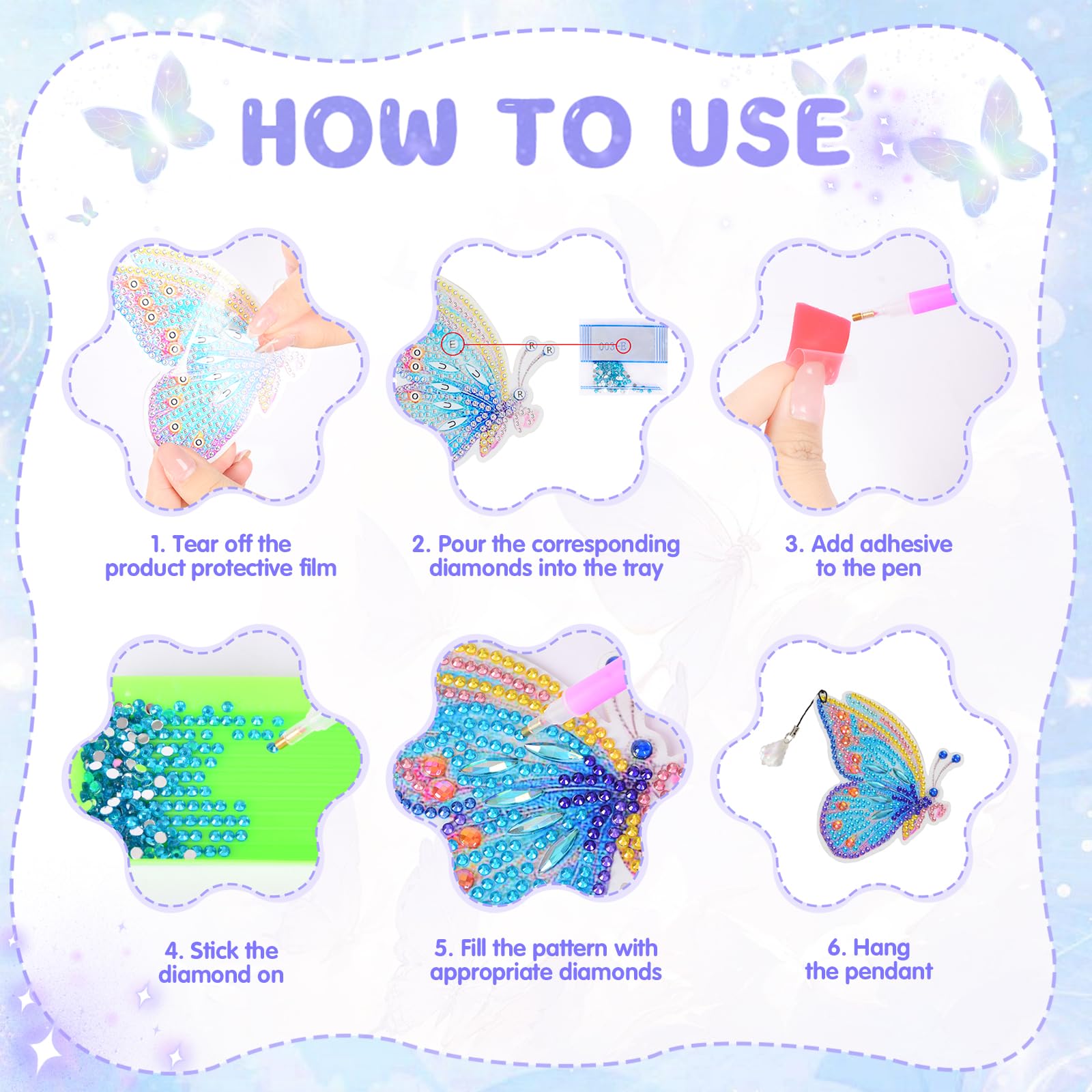 HOW TO USE

1. Tear off the product protective film

2. Pour the corresponding diamonds into the tray

3. Add adhesive to the pen

4. Stick the diamond on

5. Fill the pattern with appropriate diamonds

6. Hang the pendant