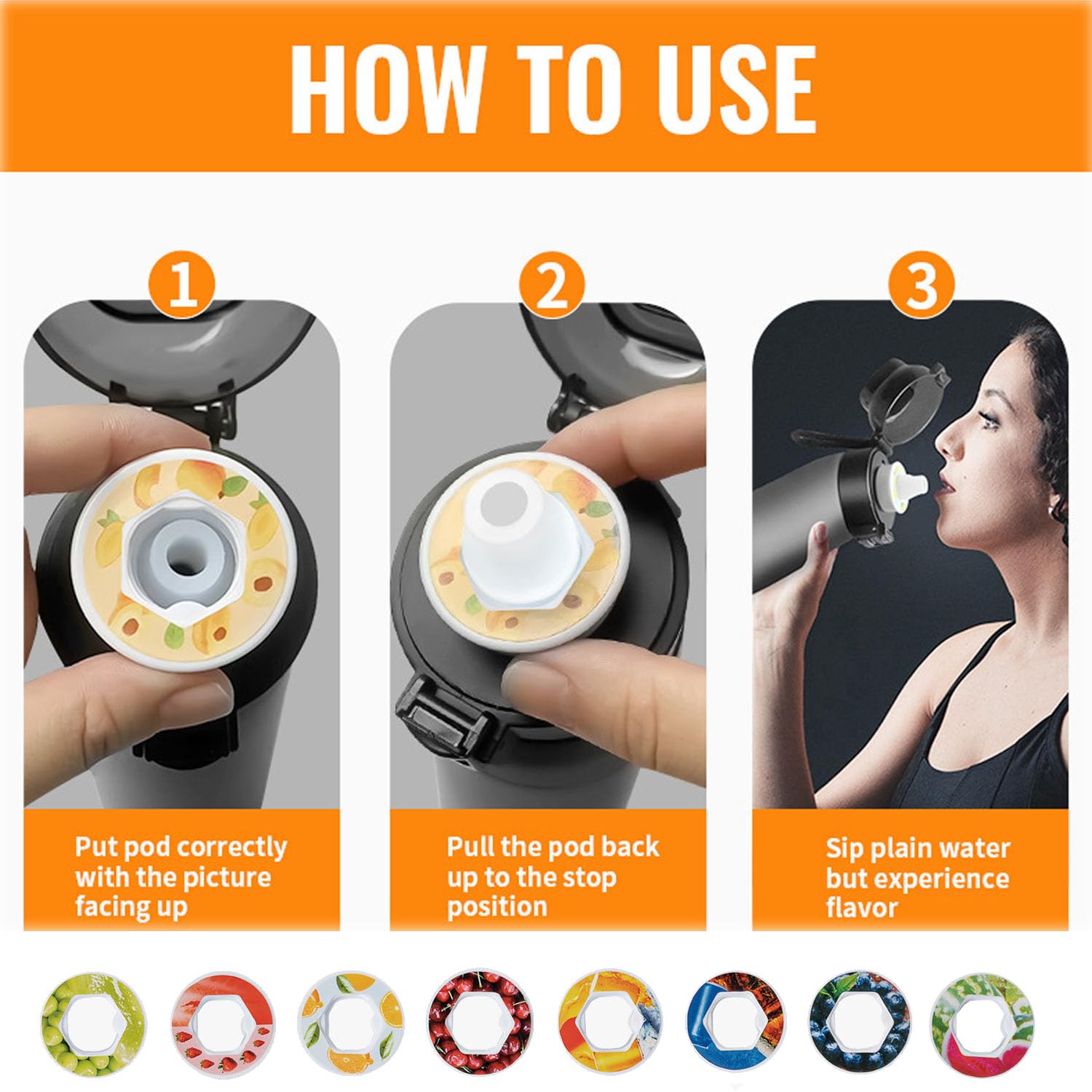 HOW TO USE

1

Put pod correctly with the picture facing up

2

Pull the pod back up to the stop position

3

Sip plain water but experience flavor