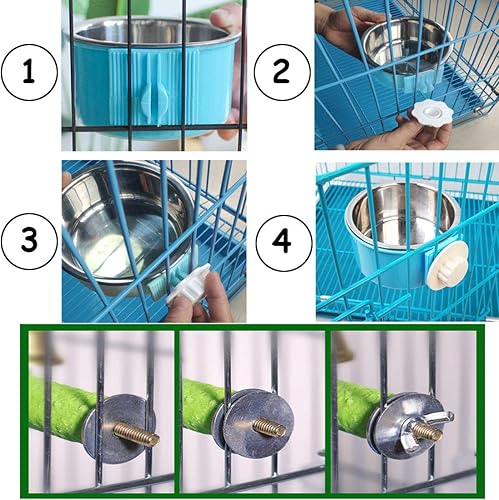 1

2

3

4