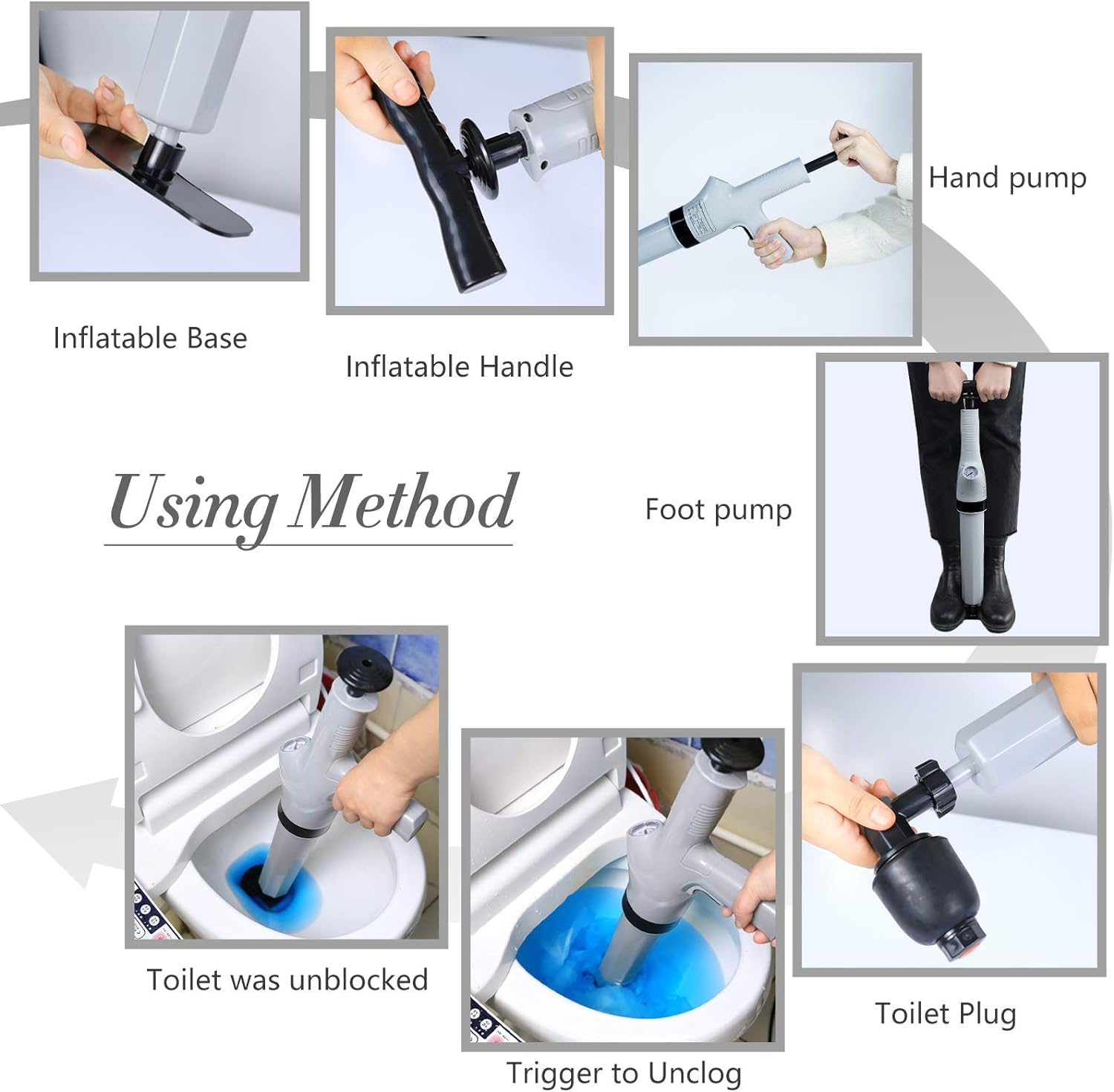 Inflatable Base

Inflatable Handle

Hand pump

Using Method

Foot pump

Toilet was unblocked

Trigger to Unclog

Toilet Plug