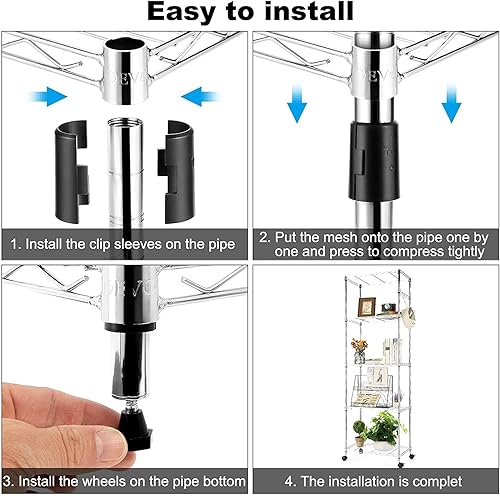 Easy to install

DEVO

1. Install the clip sleeves on the pipe

DEVO

2. Put the mesh onto the pipe one by one and press to compress tightly

DEVO

3. Install the wheels on the pipe bottom

4. The installation is complet