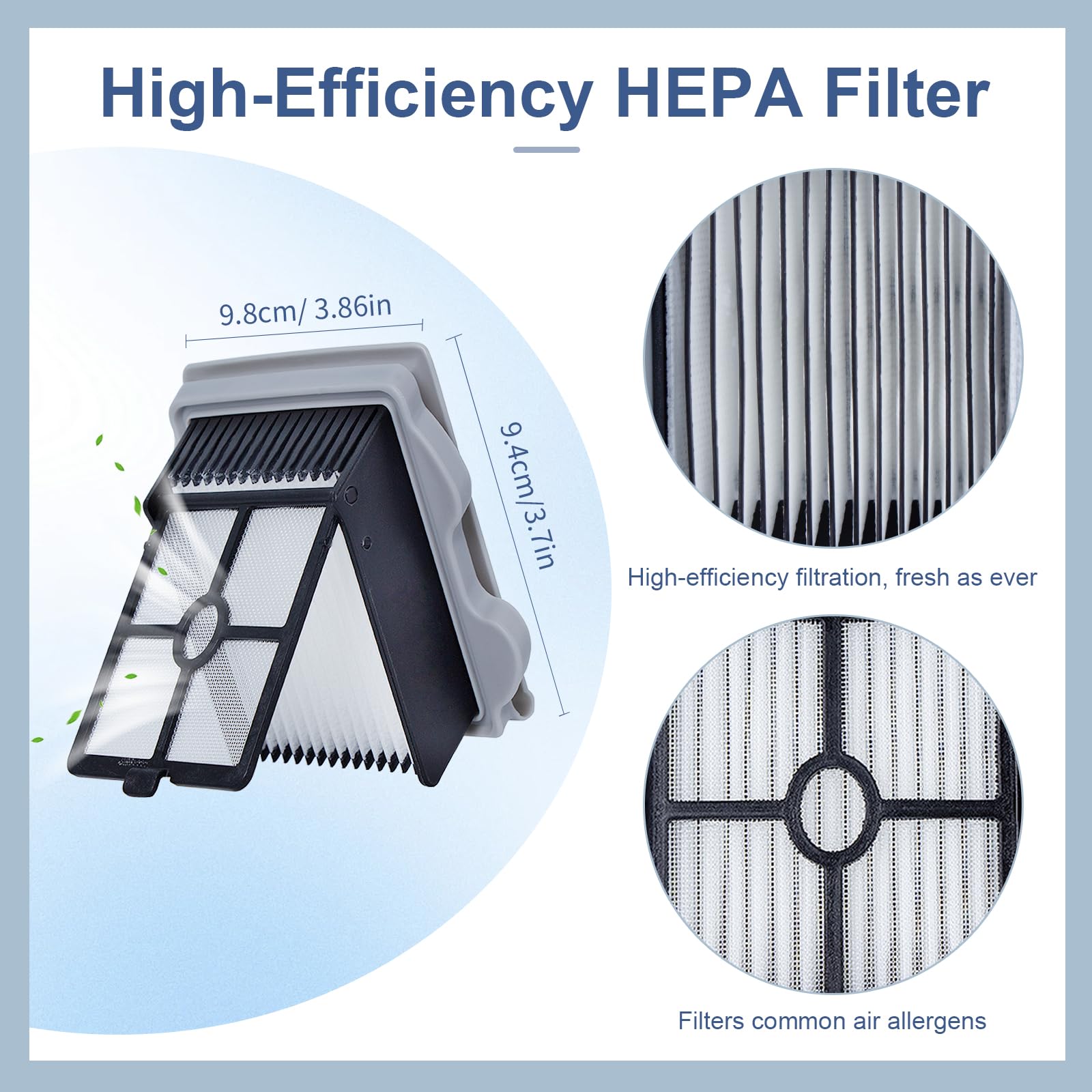 High-Efficiency HEPA Filter

9.8cm/ 3.86in

9.4cm/3.7in

High-efficiency filtration, fresh as ever

Filters common air allergens