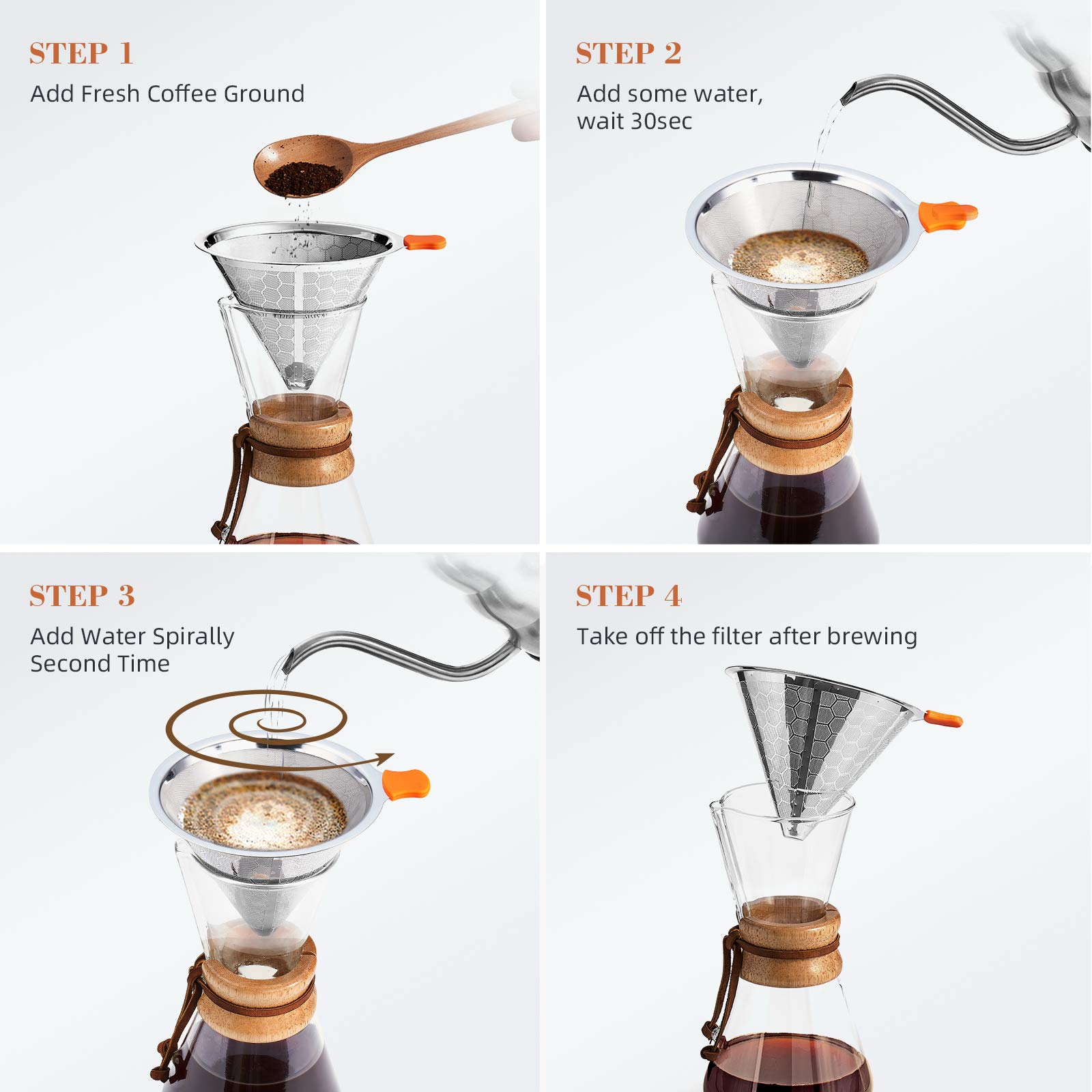 STEP 1
Add Fresh Coffee Ground

STEP 2
Add some water, wait 30sec

STEP 3
Add Water Spirally Second Time

STEP 4
Take off the filter after brewing