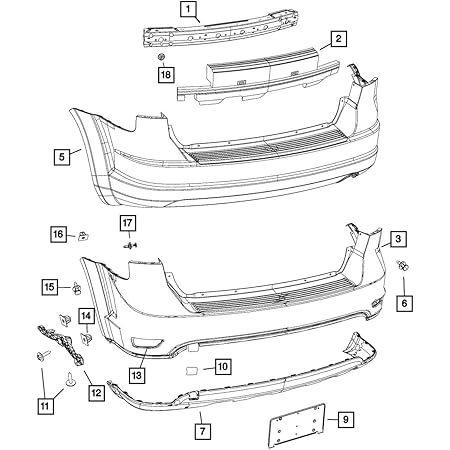 1
2
18
5
16
17
3
15
6
14
13
10
12
11
7
9