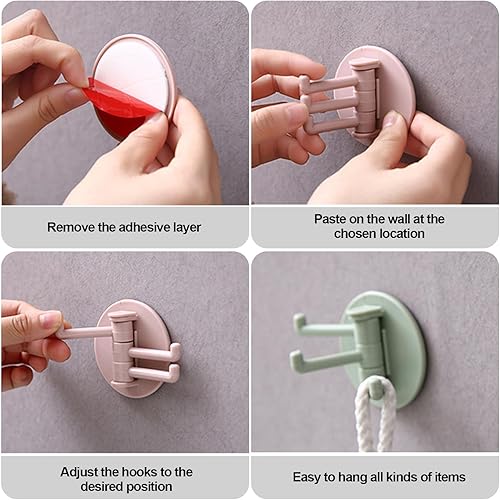 Remove the adhesive layer

Paste on the wall at the chosen location

Adjust the hooks to the desired position

Easy to hang all kinds of items