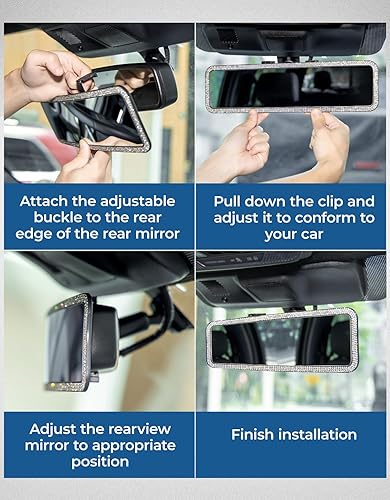 Attach the adjustable buckle to the rear edge of the rear mirror

Pull down the clip and adjust it to conform to your car

Adjust the rearview mirror to appropriate position

Finish installation