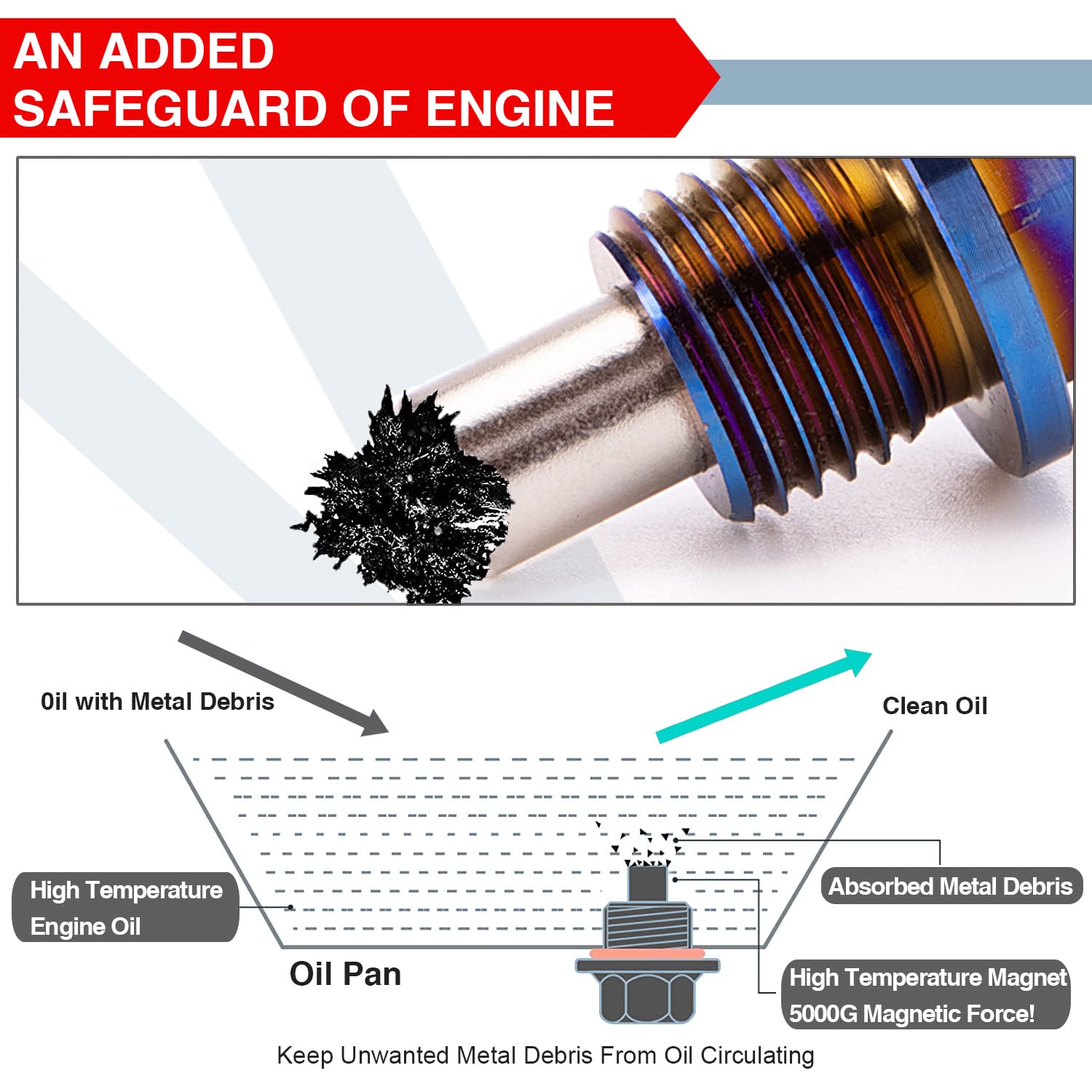 AN ADDED
SAFEGUARD OF ENGINE

0il with Metal Debris

Clean Oil

High Temperature Engine Oil

Absorbed Metal Debris

Oil Pan

High Temperature Magnet
5000G Magnetic Force!

Keep Unwanted Metal Debris From Oil Circulating