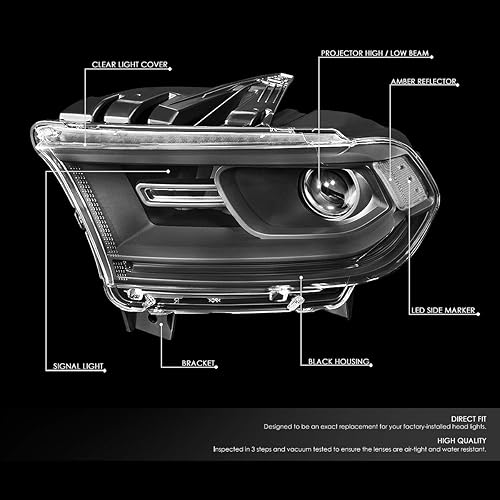 CLEAR LIGHT COVER

PROJECTOR HIGH / LOW BEAM

AMBER REFLECTOR

LED SIDE MARKER

SIGNAL LIGHT

BRACKET

BLACK HOUSING

DIRECT FIT
Designed to be an exact replacement for your factory-installed head lights.

HIGH QUALITY
Inspected in 3 steps and vacuum tested to ensure the lenses are air-tight and water resistant.