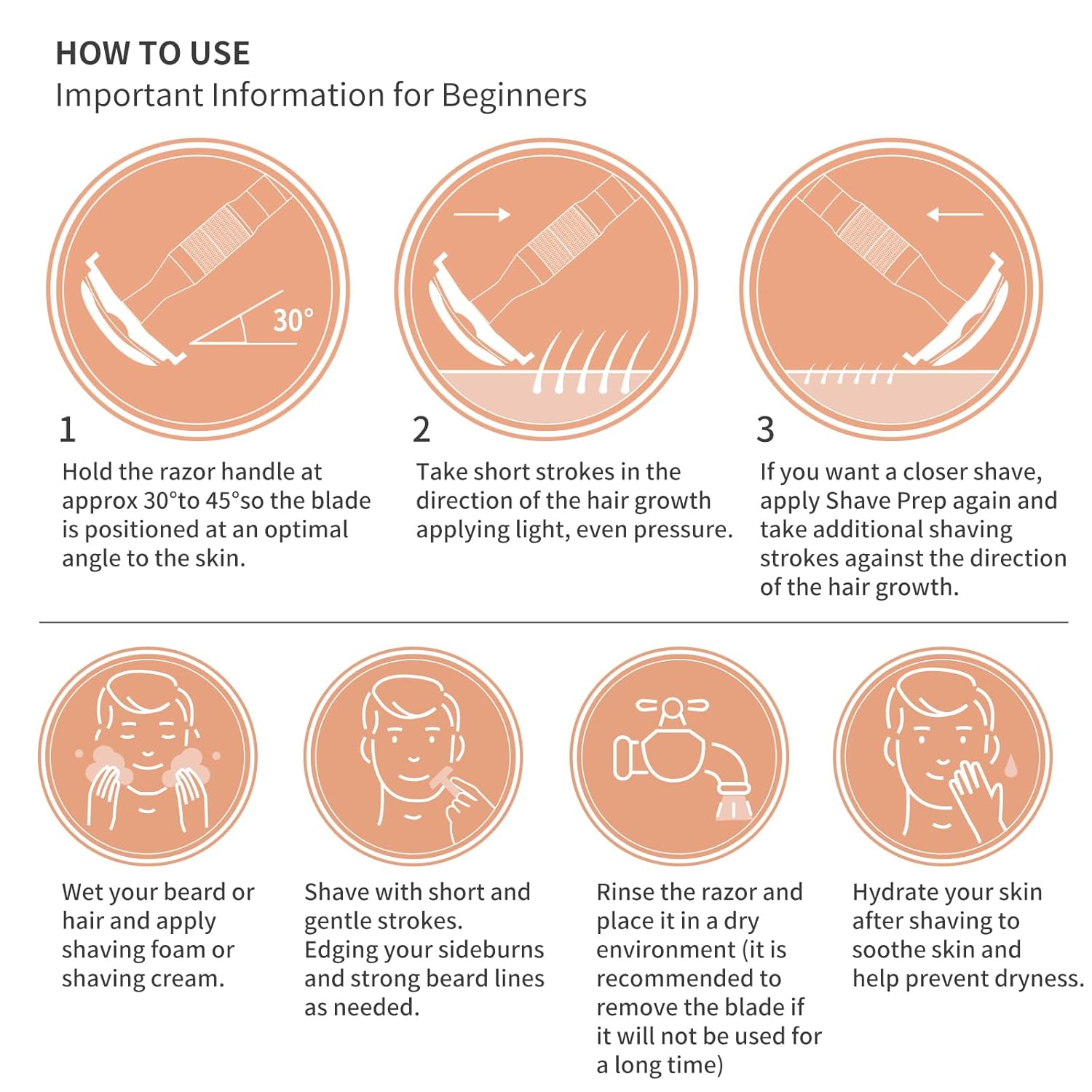 HOW TO USE
Important Information for Beginners

30°

1
Hold the razor handle at approx 30°to 45°so the blade is positioned at an optimal angle to the skin.

2
Take short strokes in the direction of the hair growth applying light, even pressure.

3
If you want a closer shave, apply Shave Prep again and take additional shaving strokes against the direction of the hair growth.

Wet your beard or hair and apply shaving foam or shaving cream.

Shave with short and gentle strokes. Edging your sideburns and strong beard lines as needed.

Rinse the razor and place it in a dry environment (it is recommended to remove the blade if it will not be used for a long time)

Hydrate your skin after shaving to soothe skin and help prevent dryness.