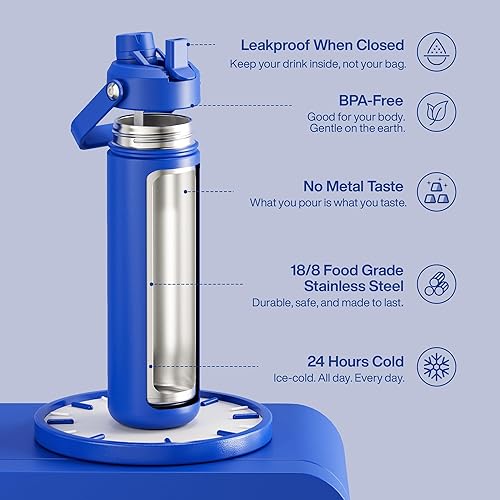 Leakproof When Closed
Keep your drink inside, not your bag.

BPA-Free
Good for your body. Gentle on the earth.

No Metal Taste
What you pour is what you taste.

18/8 Food Grade Stainless Steel
Durable, safe, and made to last.

24 Hours Cold
Ice-cold. All day. Every day.