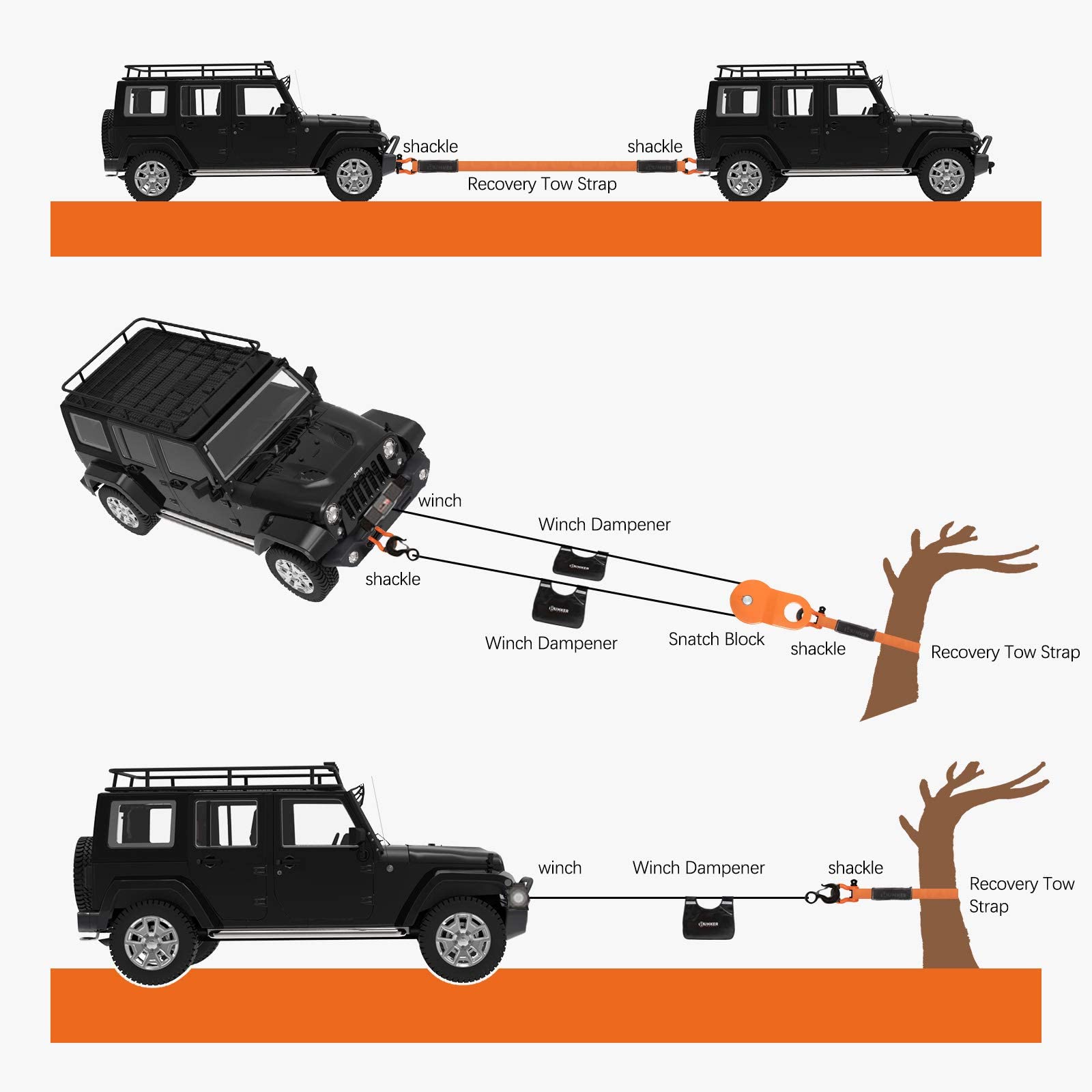 shackle

shackle

Recovery Tow Strap

winch

Winch Dampener

shackle

Winch Dampener

Snatch Block

shackle

Recovery Tow Strap

winch

Winch Dampener

shackle

Recovery Tow Strap