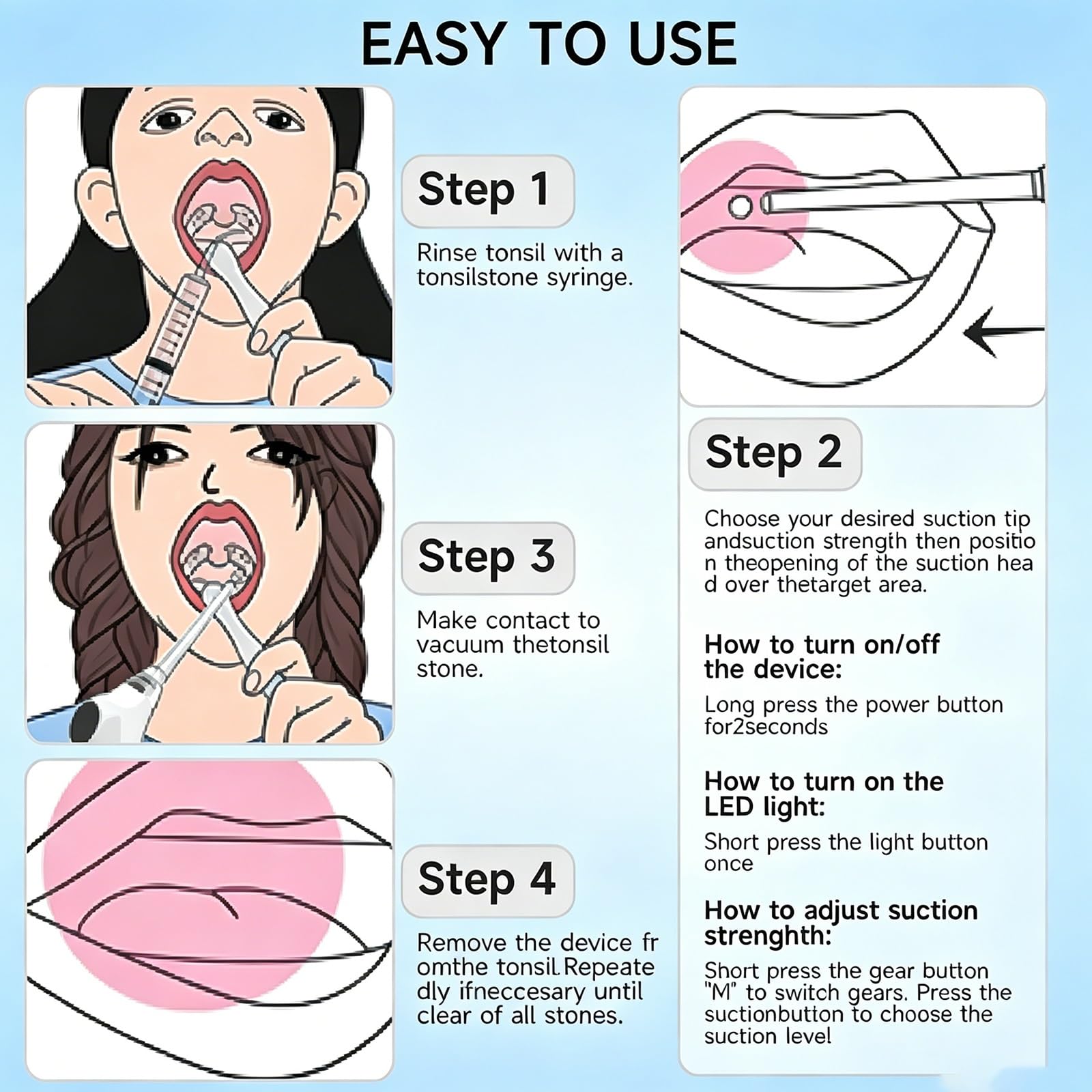 EASY TO USE

Step 1

Rinse tonsil with a tonsilstone syringe.

Step 3

Make contact to vacuum thetonsil stone.

Step 4

Remove the device fr omthe tonsil.Repeate dly ifneccesary until clear of all stones.

Step 2

Choose your desired suction tip andsuction strength then positio n theopening of the suction hea d over thetarget area.

How to turn on/off the device:

Long press the power button for2seconds

How to turn on the LED light:

Short press the light button once

How to adjust suction strenghth:

Short press the gear button "M" to switch gears. Press the suctionbutton to choose the suction level