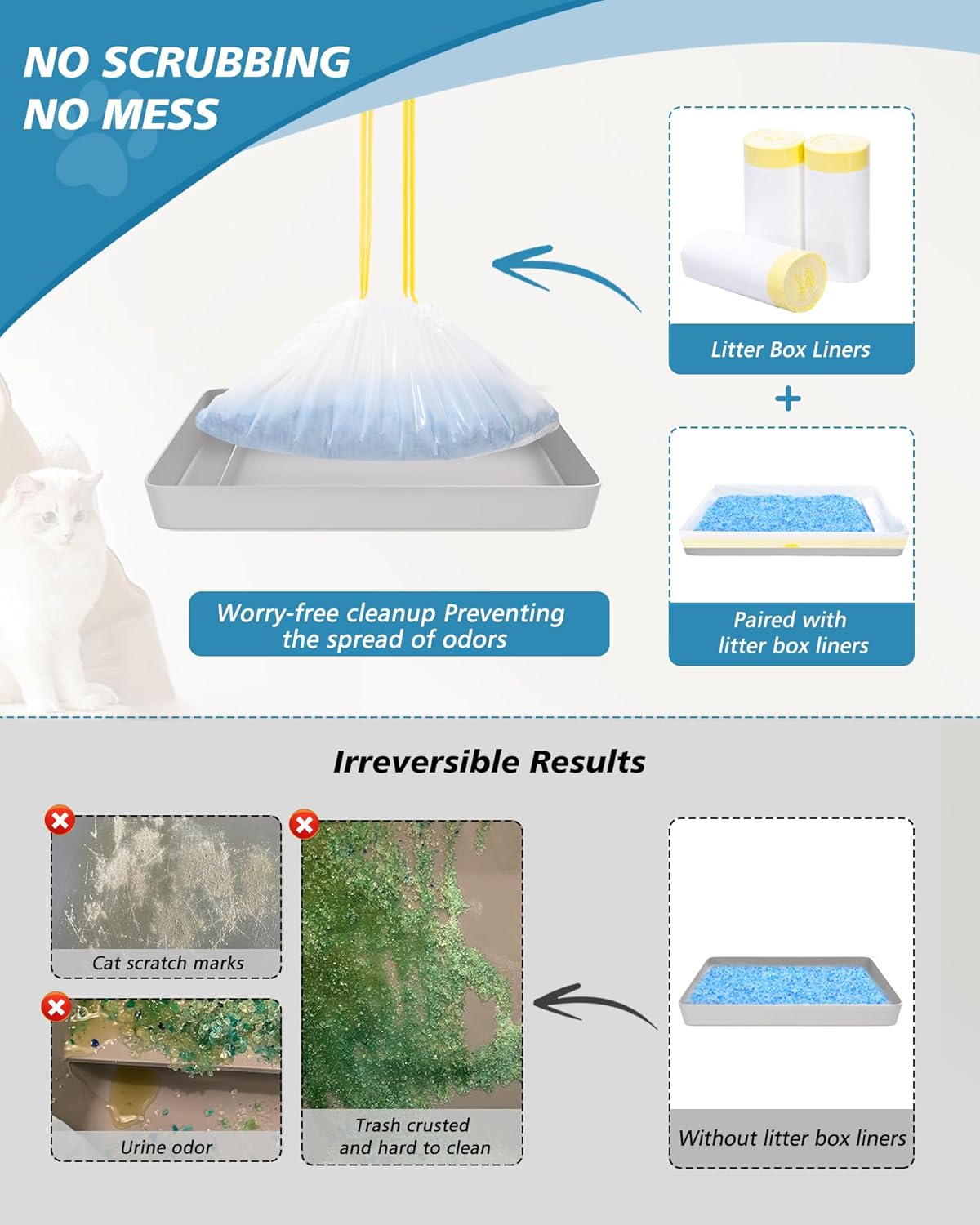 NO SCRUBBING
NO MESS

Litter Box Liners

+

Paired with litter box liners

Worry-free cleanup Preventing the spread of odors

Irreversible Results

Cat scratch marks

Urine odor

Trash crusted and hard to clean

Without litter box liners