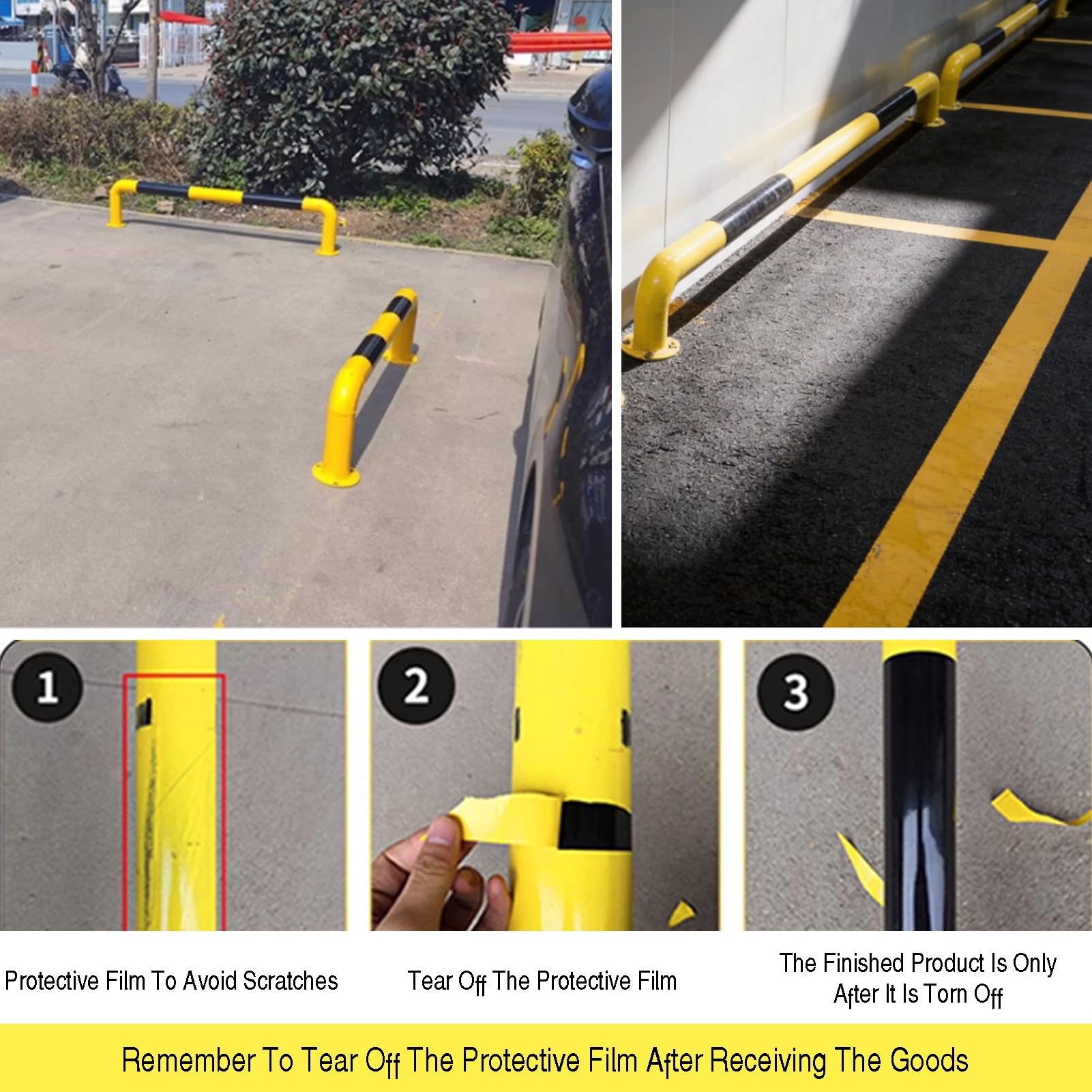 1

2

3

Protective Film To Avoid Scratches

Tear Off The Protective Film

The Finished Product Is Only After It Is Torn Off

Remember To Tear Off The Protective Film After Receiving The Goods