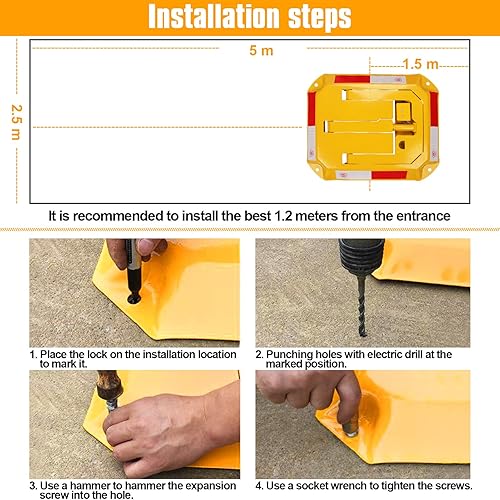 Installation steps

5 m

1.5 m

2.5 m

It is recommended to install the best 1.2 meters from the entrance

1. Place the lock on the installation location to mark it.

2. Punching holes with electric drill at the marked position.

3. Use a hammer to hammer the expansion screw into the hole.

4. Use a socket wrench to tighten the screws.