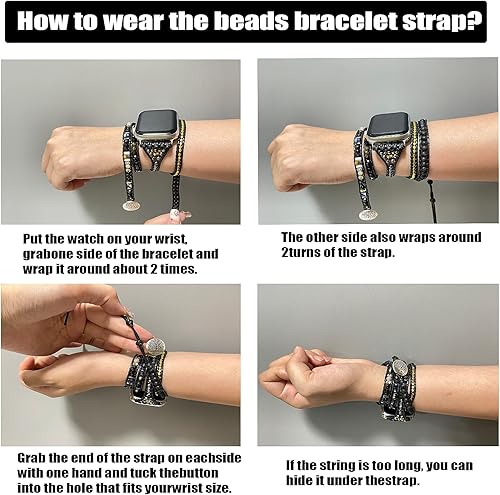 How to wear the beads bracelet strap?

Put the watch on your wrist, grabone side of the bracelet and wrap it around about 2 times.

The other side also wraps around 2turns of the strap.

Grab the end of the strap on eachside with one hand and tuck thebutton into the hole that fits yourwrist size.

If the string is too long, you can hide it under thestrap.