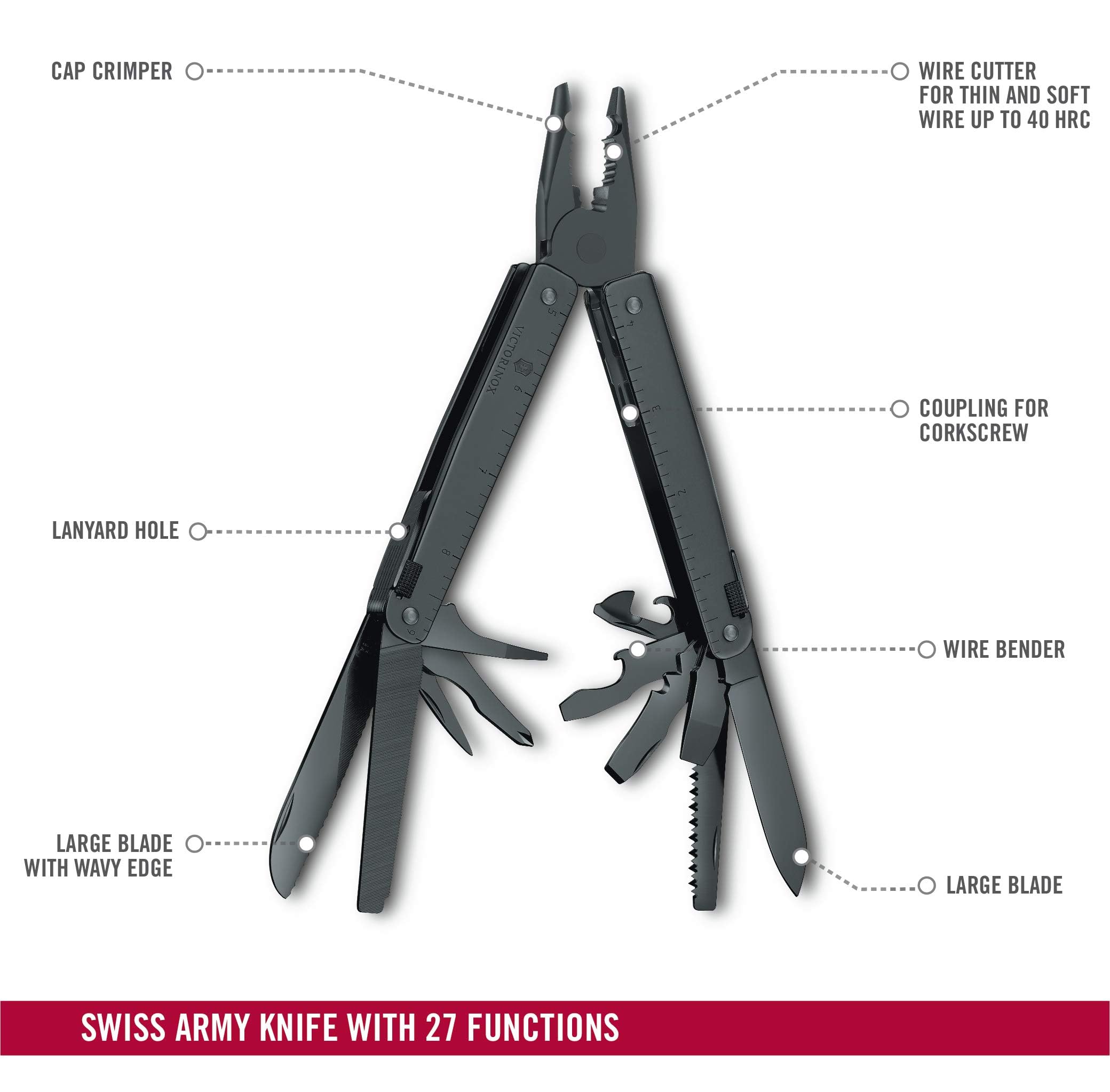 CAP CRIMPER

WIRE CUTTER FOR THIN AND SOFT WIRE UP TO 40 HRC

VICTORINOX

5

6

7

8

9

4

3

2

1

COUPLING FOR CORKSCREW

LANYARD HOLE

WIRE BENDER

LARGE BLADE WITH WAVY EDGE

LARGE BLADE

SWISS ARMY KNIFE WITH 27 FUNCTIONS