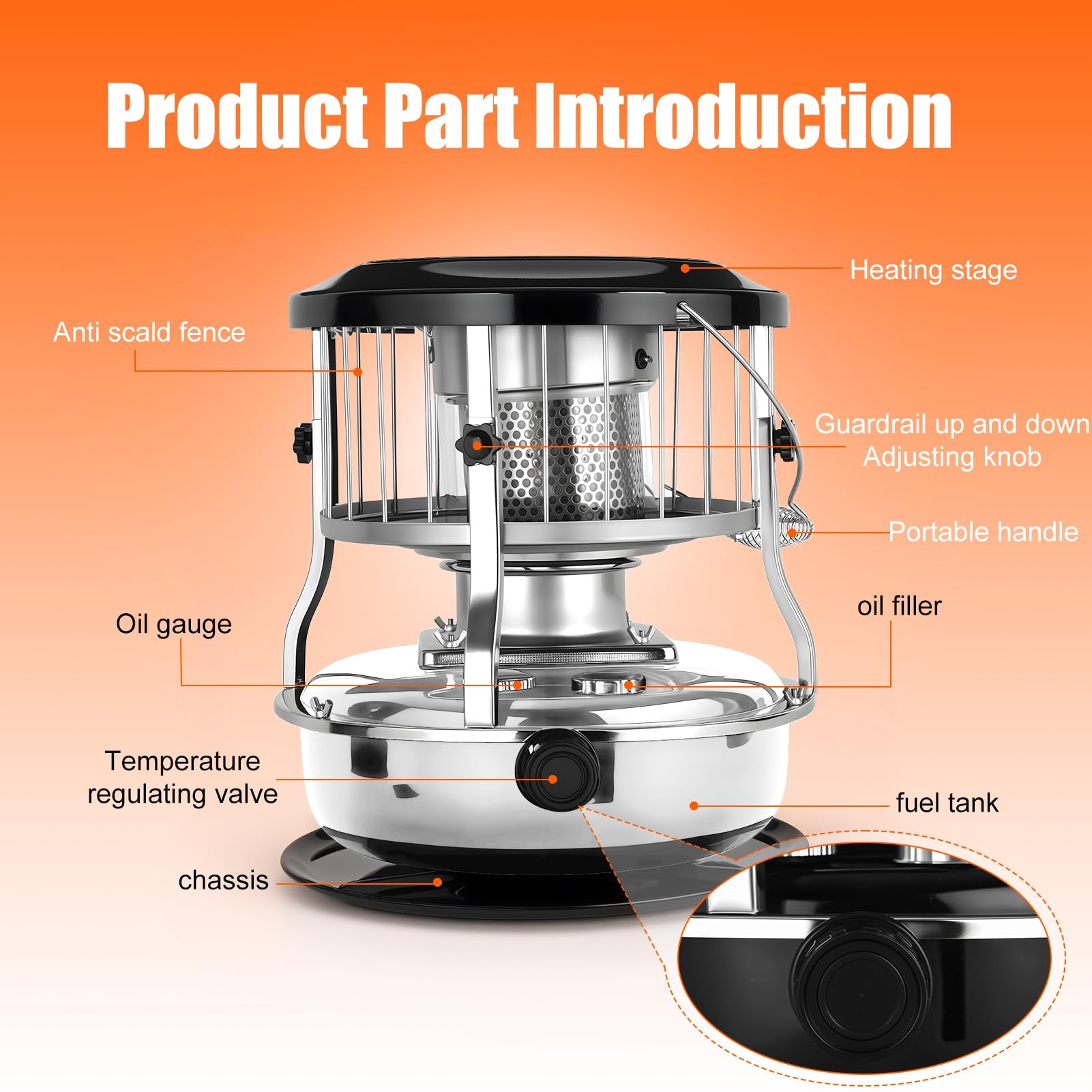 Product Part Introduction

Heating stage

Anti scald fence

Guardrail up and down
Adjusting knob

Portable handle

Oil gauge

oil filler

Temperature
regulating valve

fuel tank

chassis