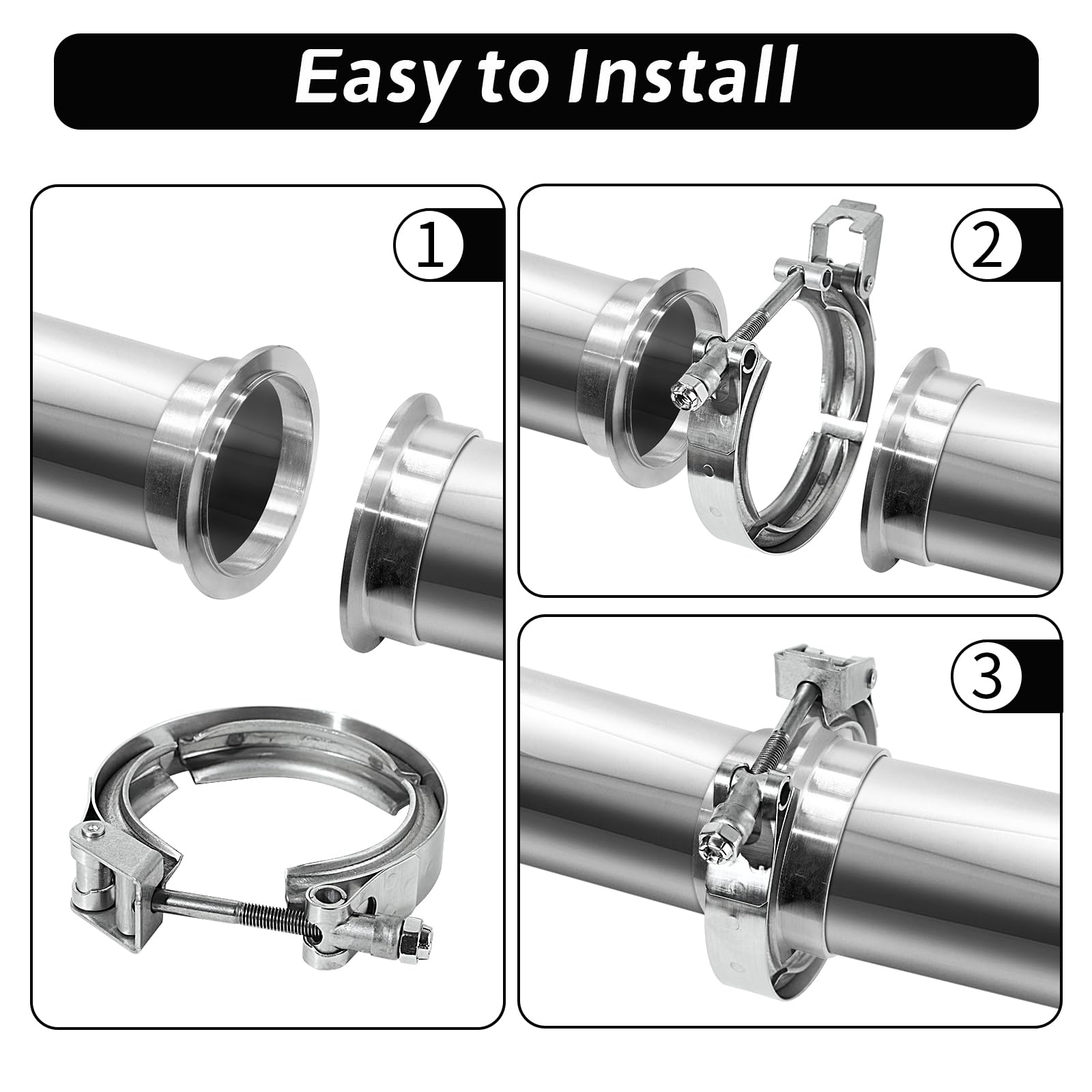 Easy to Install

①

②

③