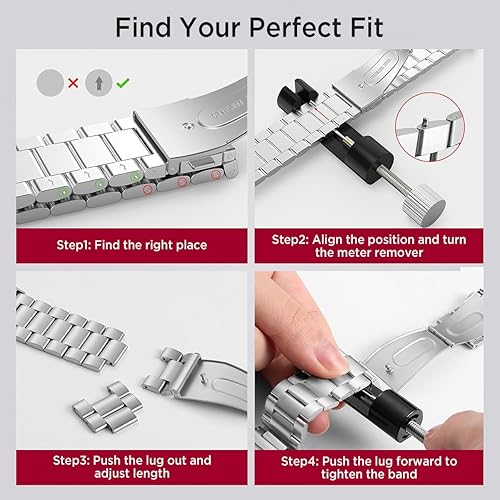 Find Your Perfect Fit

Step1: Find the right place

Step2: Align the position and turn the meter remover

Step3: Push the lug out and adjust length

Step4: Push the lug forward to tighten the band