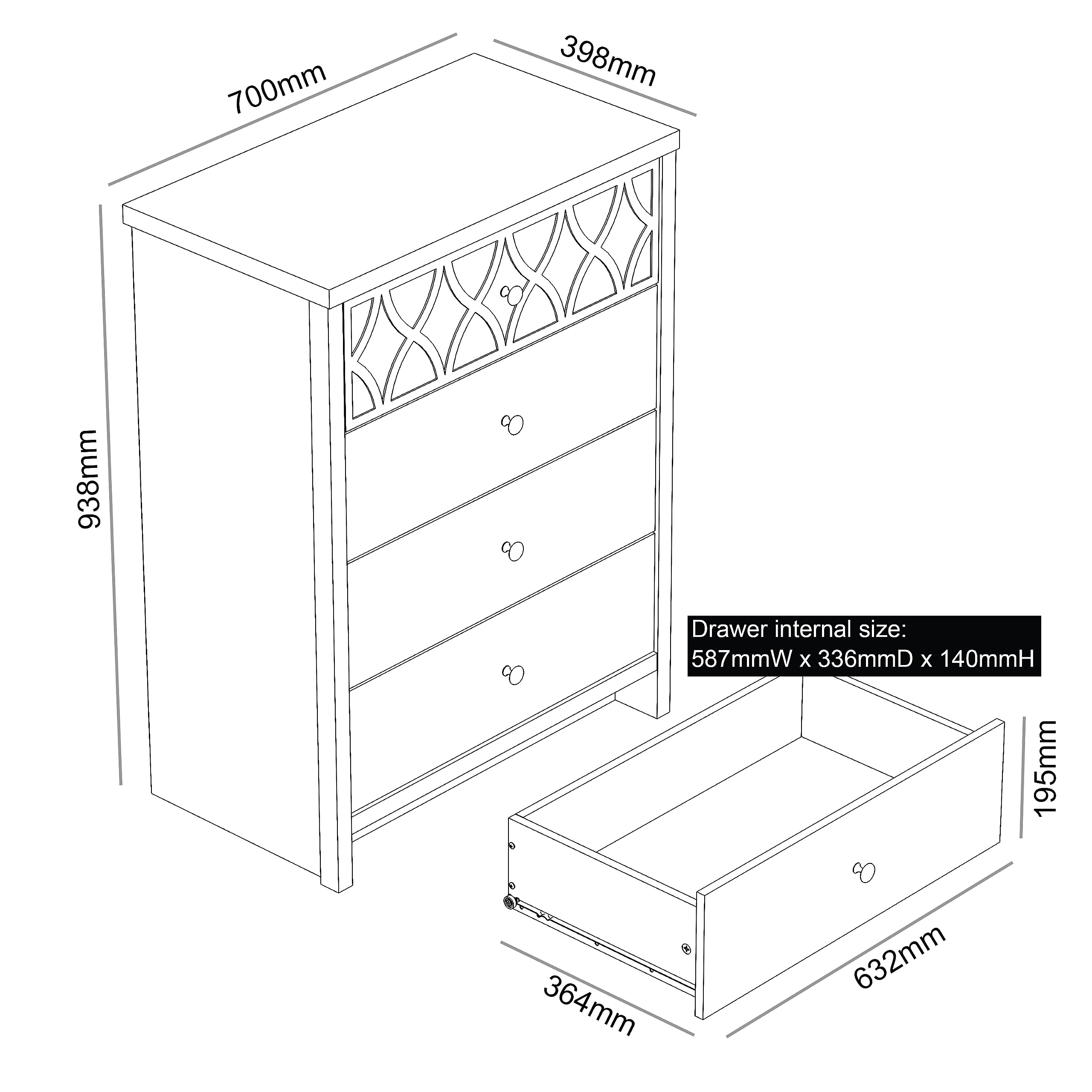 700mm

398mm

938mm

Drawer internal size:
587mmW x 336mmD x 140mmH

195mm

364mm

632mm