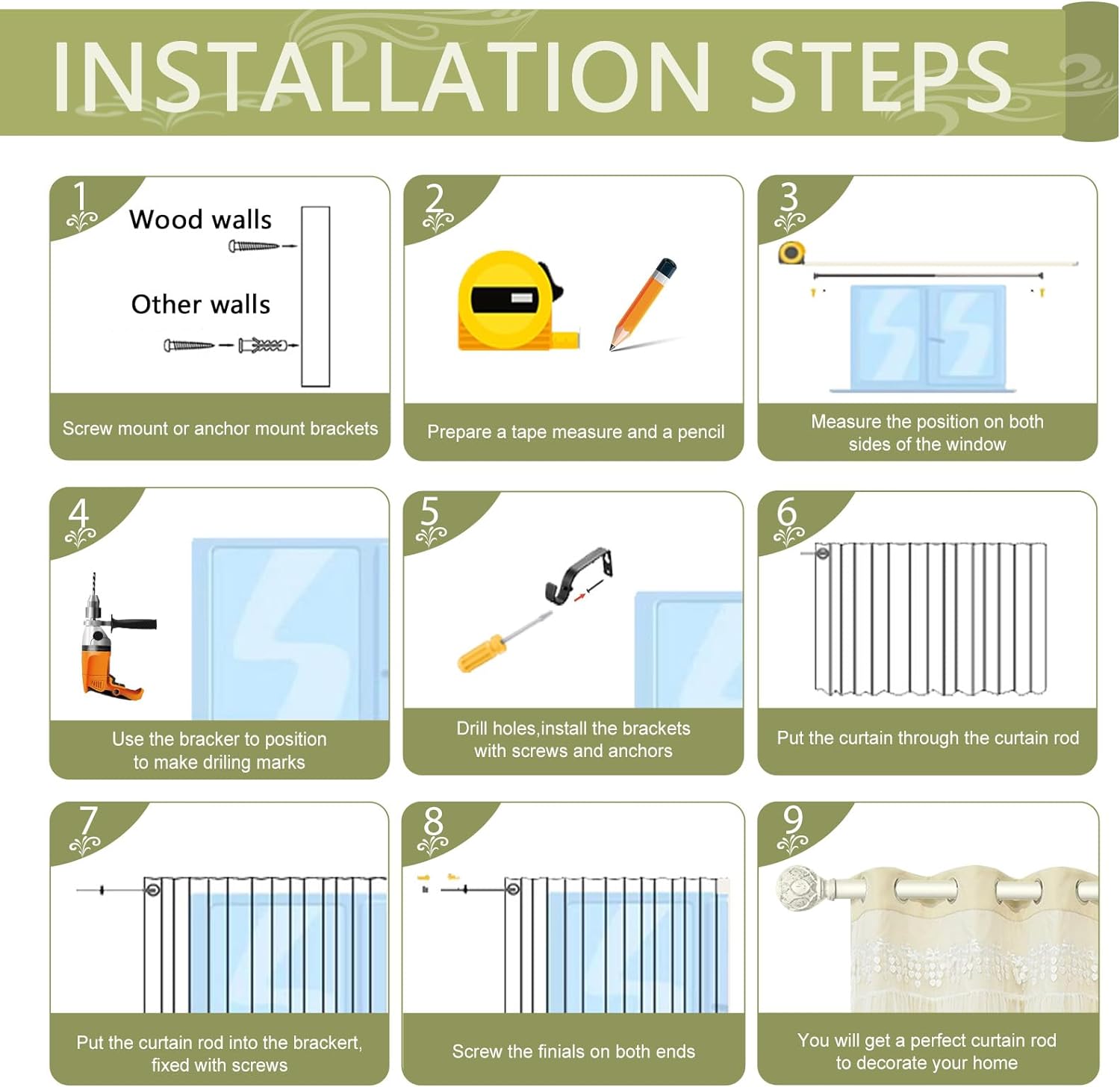 INSTALLATION STEPS

1

Wood walls

Other walls

Screw mount or anchor mount brackets

2

Prepare a tape measure and a pencil

3

Measure the position on both sides of the window

4

Use the bracker to position to make driling marks

5

Drill holes,install the brackets with screws and anchors

6

Put the curtain through the curtain rod

7

Put the curtain rod into the brackert, fixed with screws

8

Screw the finials on both ends

9

You will get a perfect curtain rod to decorate your home