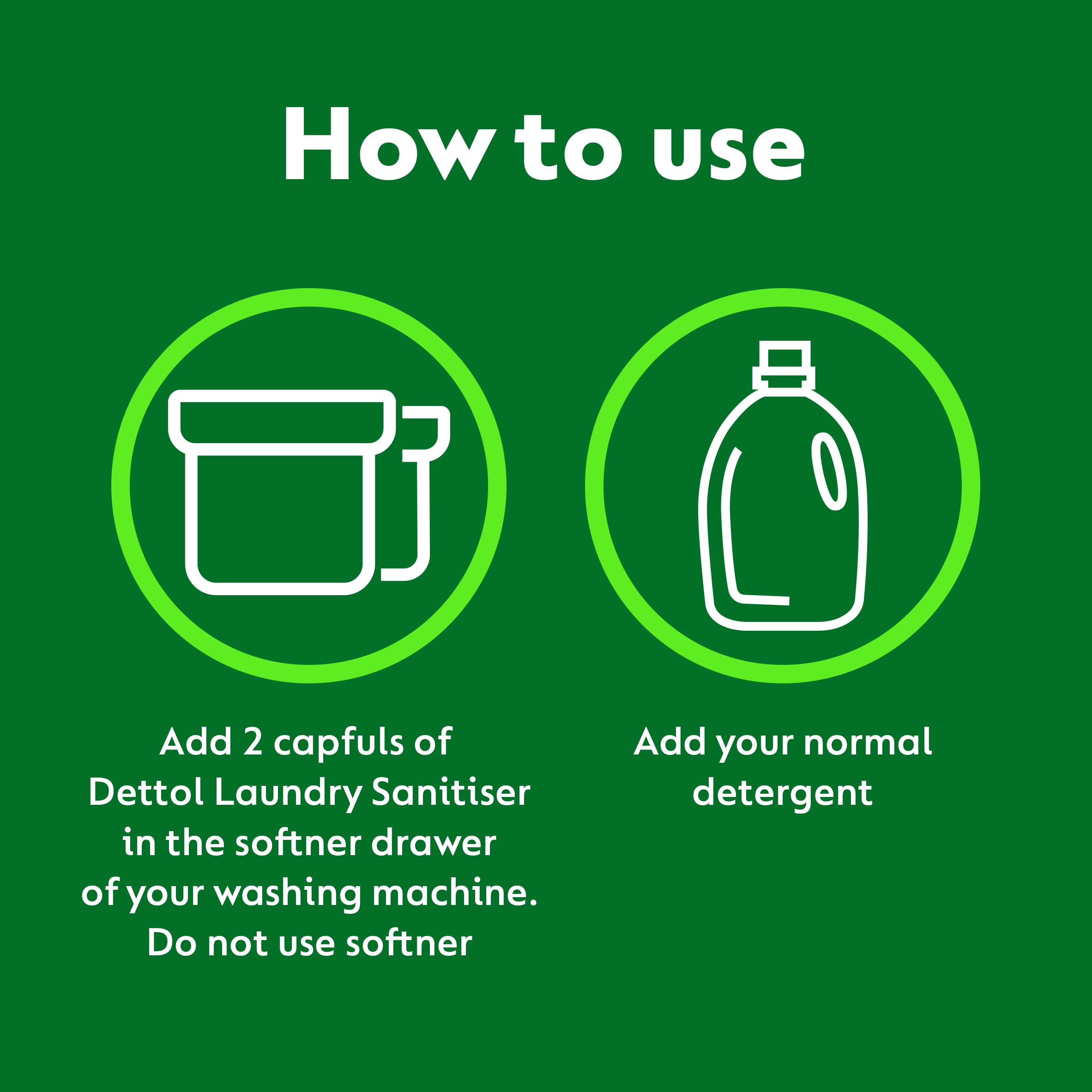 How to use

Add 2 capfuls of Dettol Laundry Sanitiser in the softner drawer of your washing machine. Do not use softner

Add your normal detergent