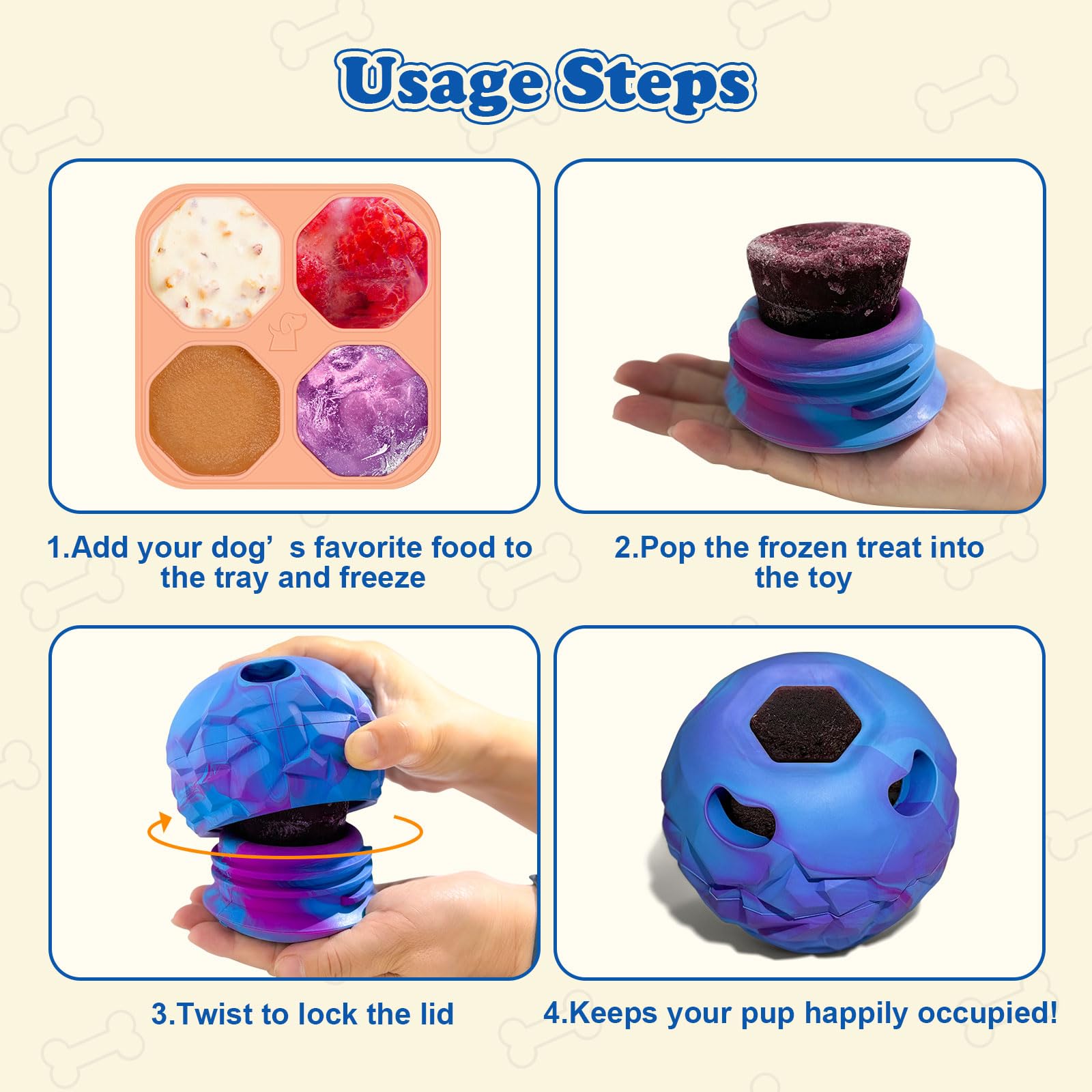 Usage Steps

1.Add your dog’ s favorite food to the tray and freeze

2.Pop the frozen treat into the toy

3.Twist to lock the lid

4.Keeps your pup happily occupied!