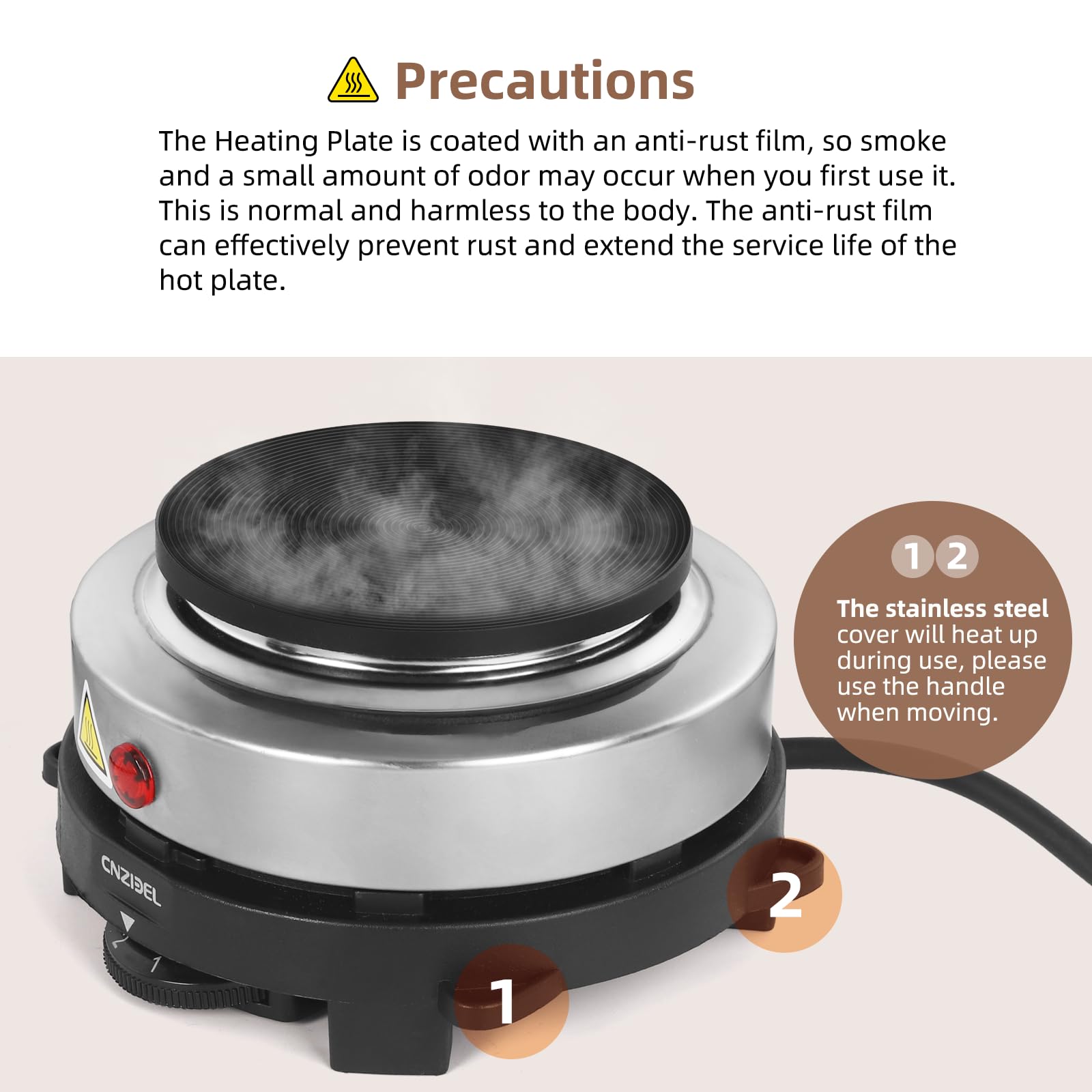 Precautions

The Heating Plate is coated with an anti-rust film, so smoke and a small amount of odor may occur when you first use it. This is normal and harmless to the body. The anti-rust film can effectively prevent rust and extend the service life of the hot plate.

1 2

The stainless steel cover will heat up during use, please use the handle when moving.

CNZIDEL

2 1

2

1