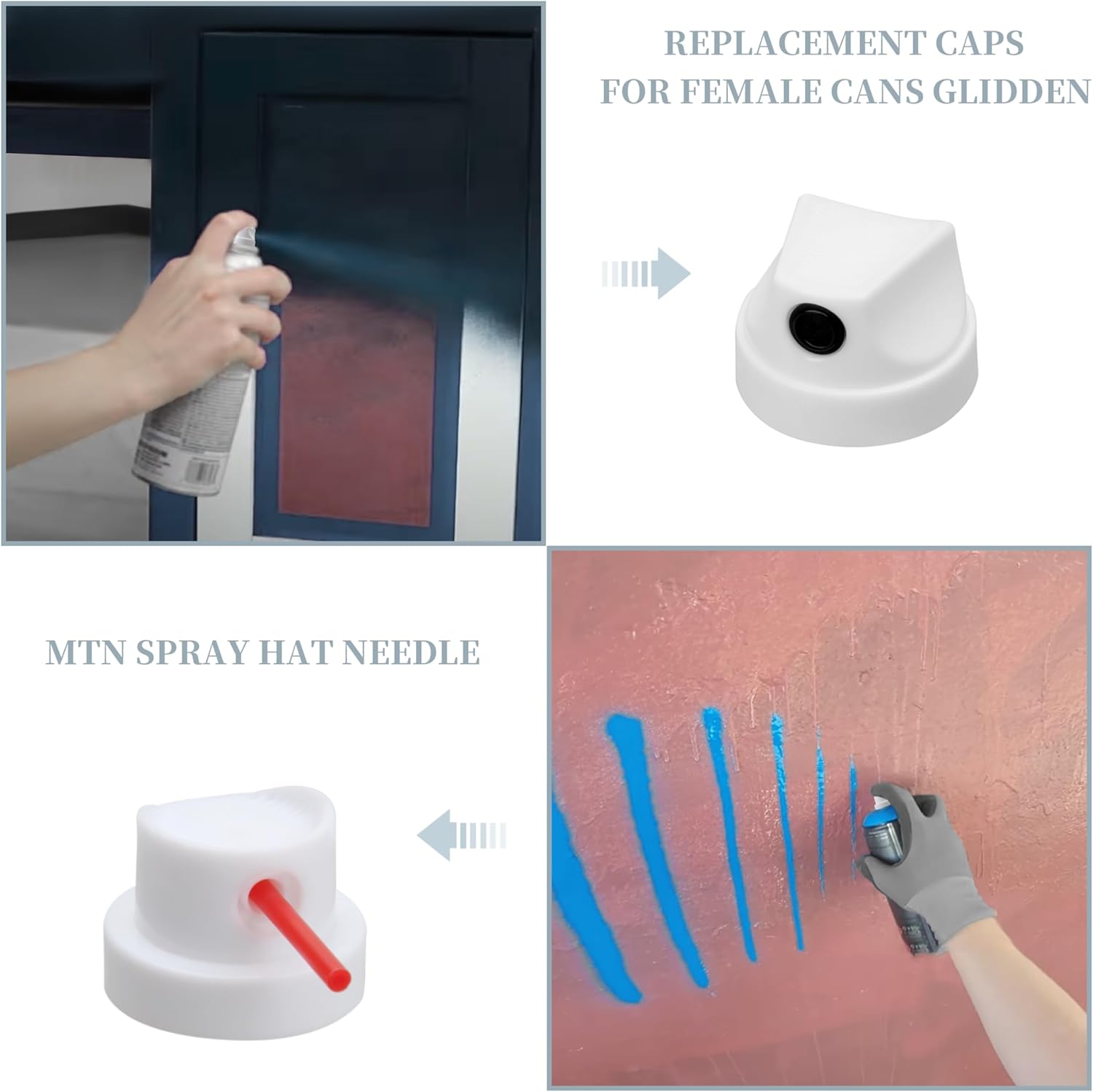 REPLACEMENT CAPS
FOR FEMALE CANS GLIDDEN

MTN SPRAY HAT NEEDLE