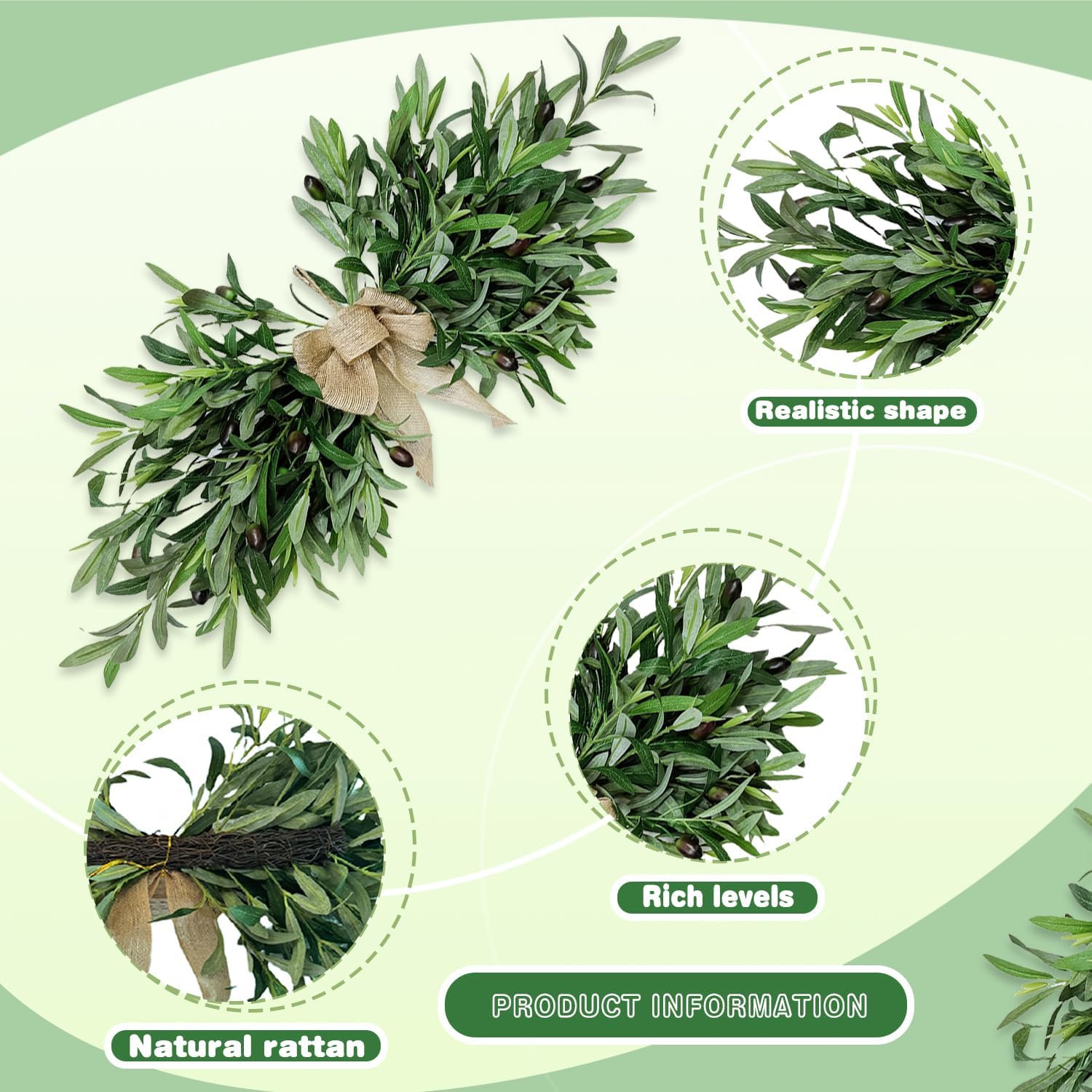 Realistic shape

Rich levels

PRODUCT INFORMATION

Natural rattan