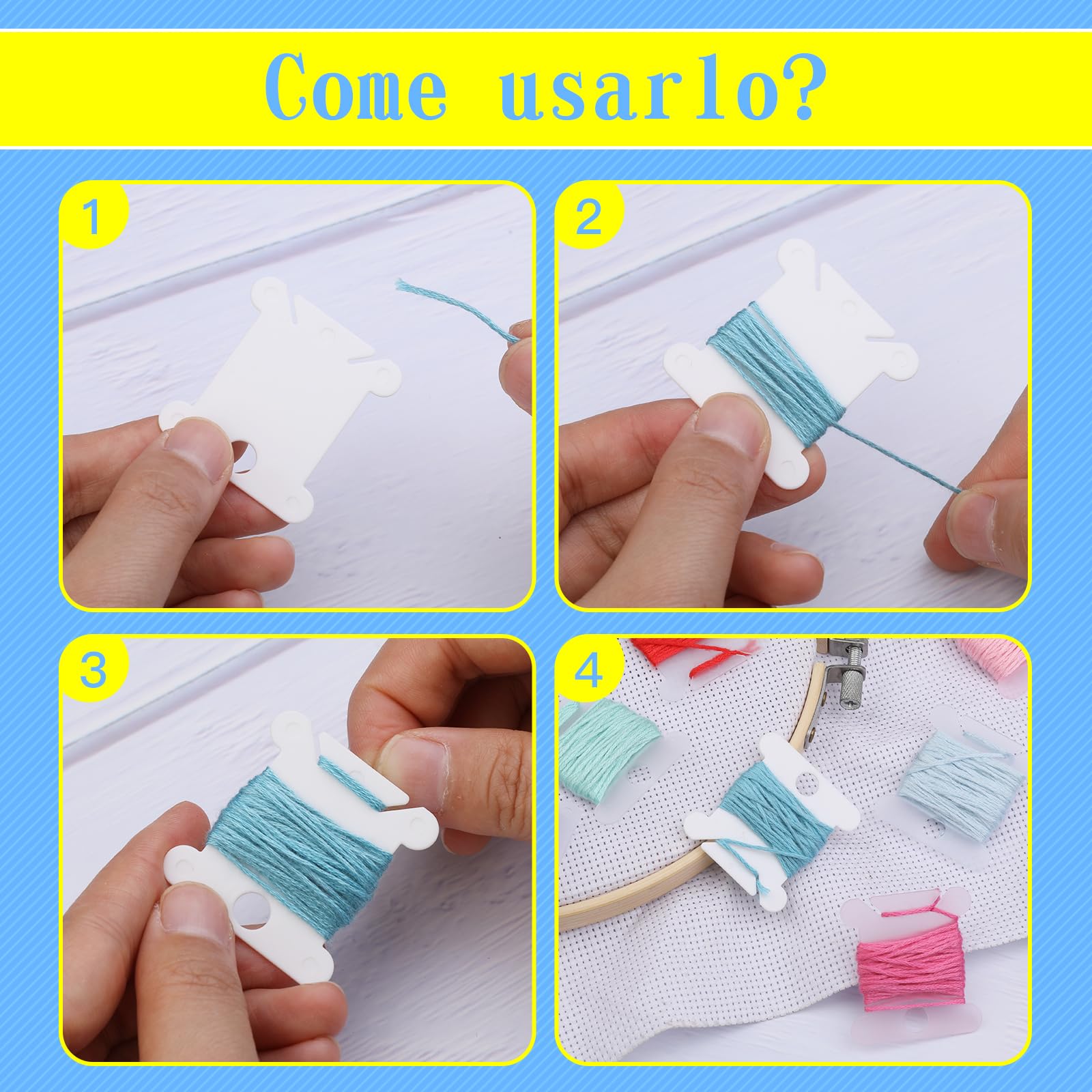 Come usarlo?

1

2

3

4