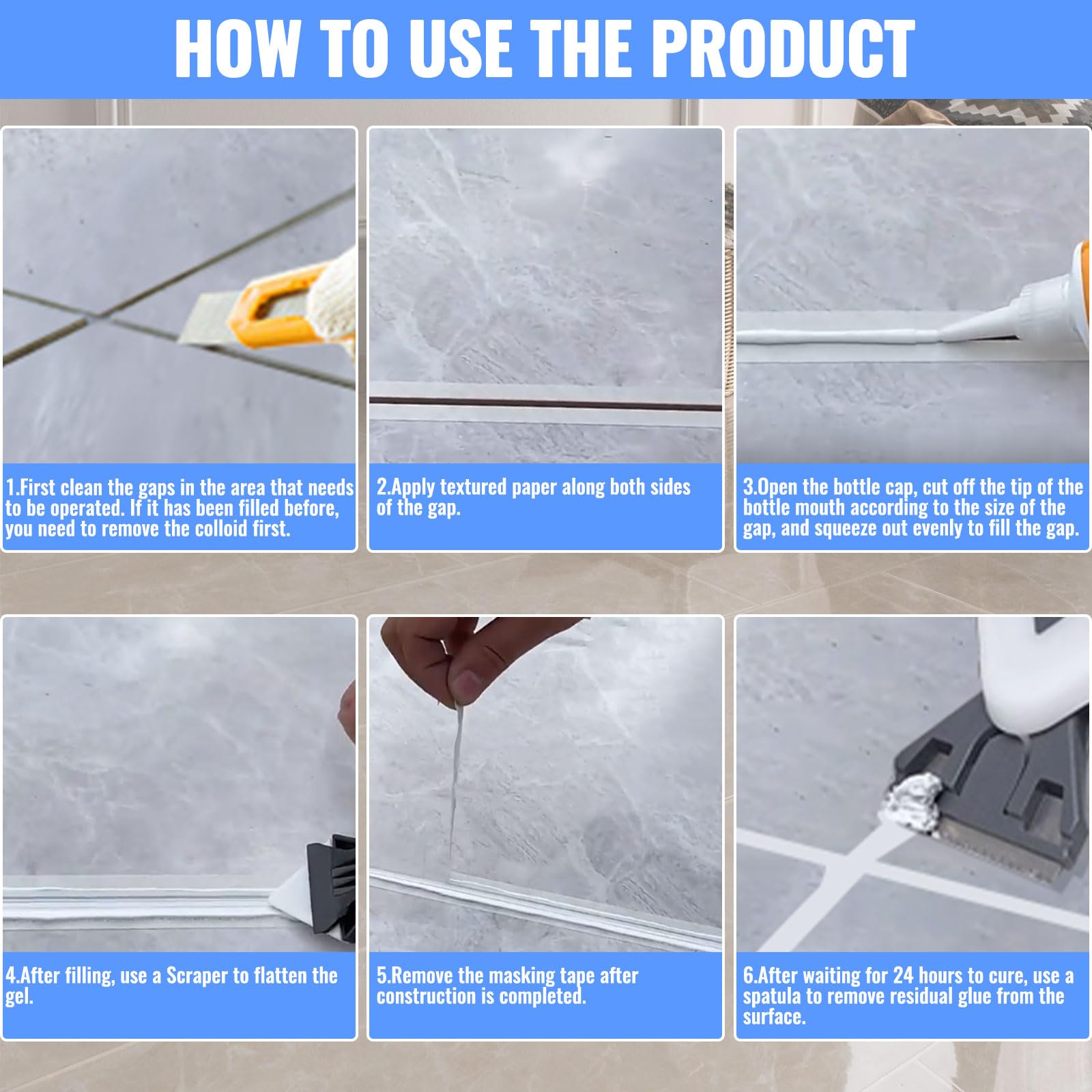 HOW TO USE THE PRODUCT

1.First clean the gaps in the area that needs to be operated. If it has been filled before, you need to remove the colloid first.

2.Apply textured paper along both sides of the gap.

3.Open the bottle cap, cut off the tip of the bottle mouth according to the size of the gap, and squeeze out evenly to fill the gap.

4.After filling, use a Scraper to flatten the gel.

5.Remove the masking tape after construction is completed.

6.After waiting for 24 hours to cure, use a spatula to remove residual glue from the surface.