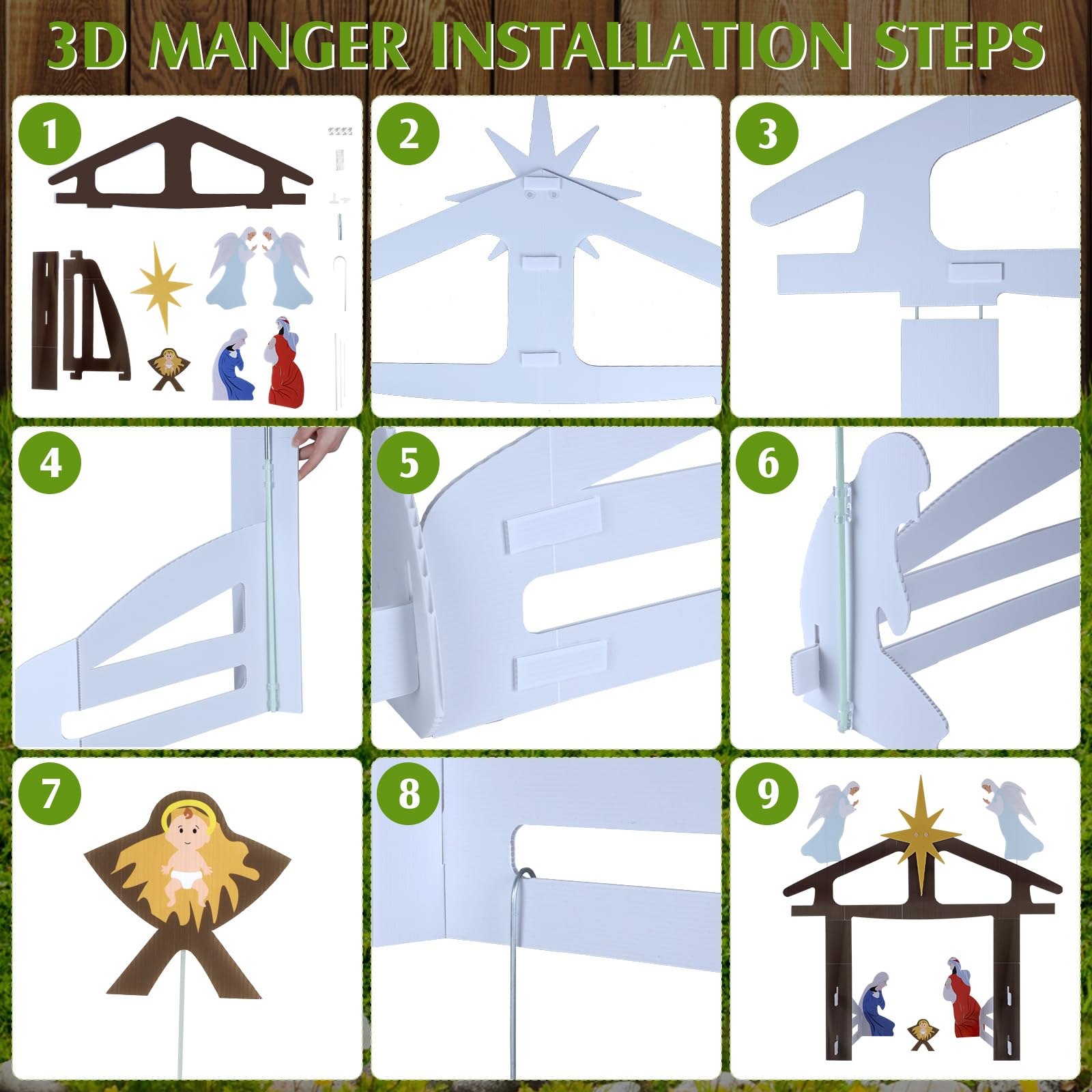 3D MANGER INSTALLATION STEPS

1

2

3

4

5

6

7

8

9