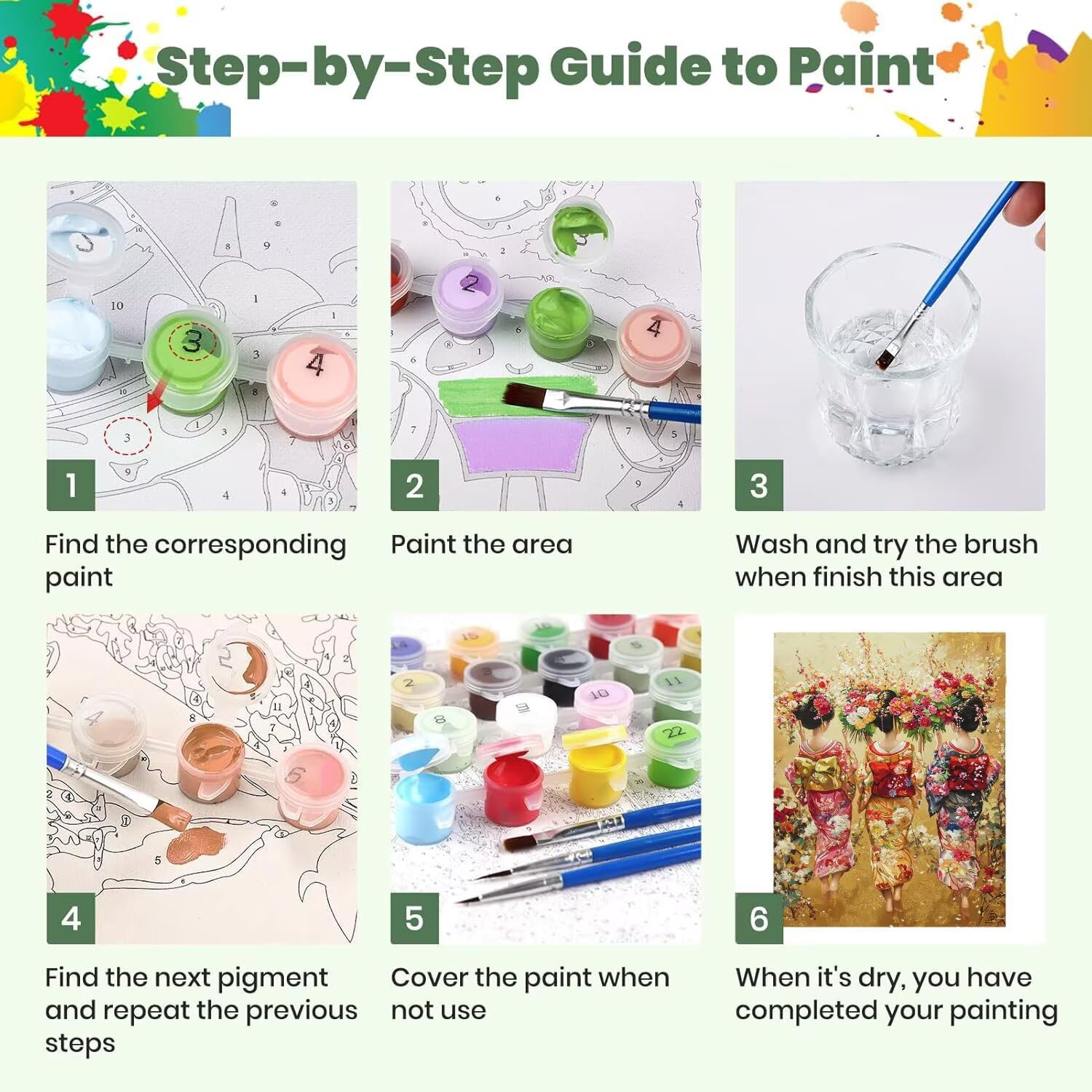 Step-by-Step Guide to Paint

1

Find the corresponding paint

2

Paint the area

3

Wash and try the brush when finish this area

4

Find the next pigment and repeat the previous steps

5

Cover the paint when not use

6

When it's dry, you have completed your painting