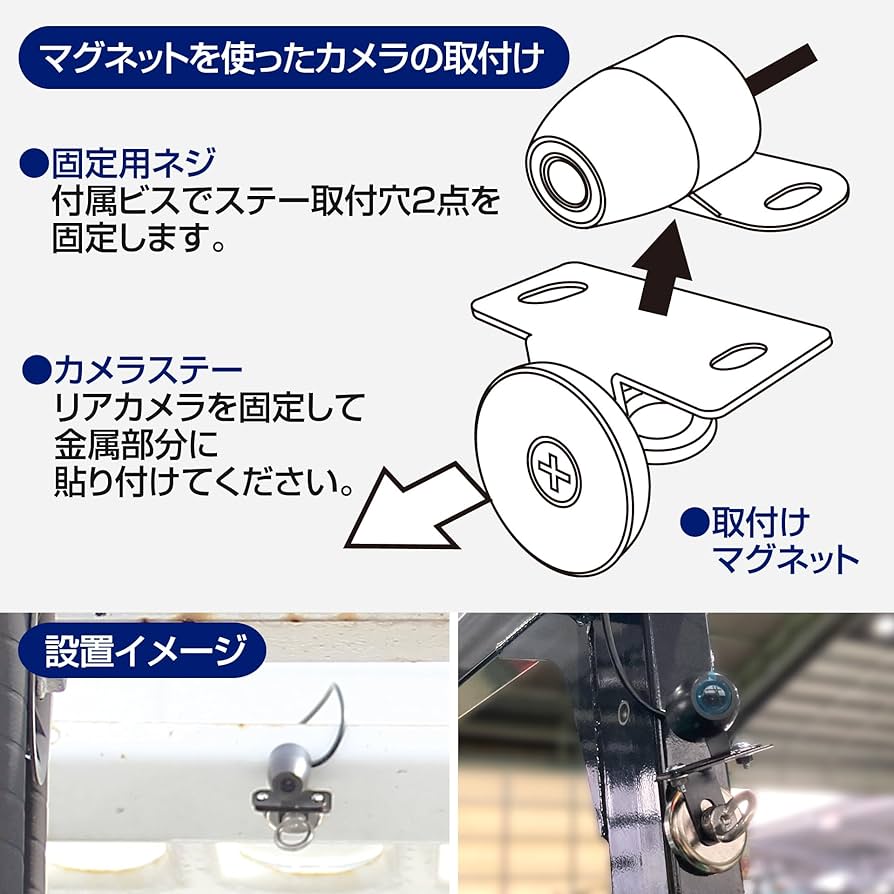 マグネットを使ったカメラの取付け

●固定用ネジ
付属ビスでステー取付穴2点を固定します。

●カメラステー
リアカメラを固定して金属部分に貼り付けてください。

●取付けマグネット

設置イメージ