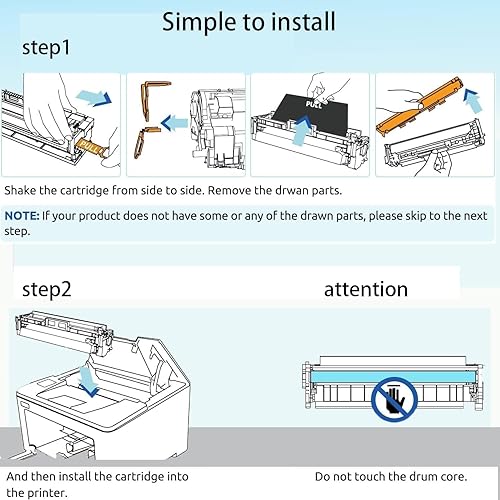 Simple to install

step1

PULL

PULL

Shake the cartridge from side to side. Remove the drwan parts.

NOTE: If your product does not have some or any of the drawn parts, please skip to the next step.

step2

attention

And then install the cartridge into the printer.

Do not touch the drum core.