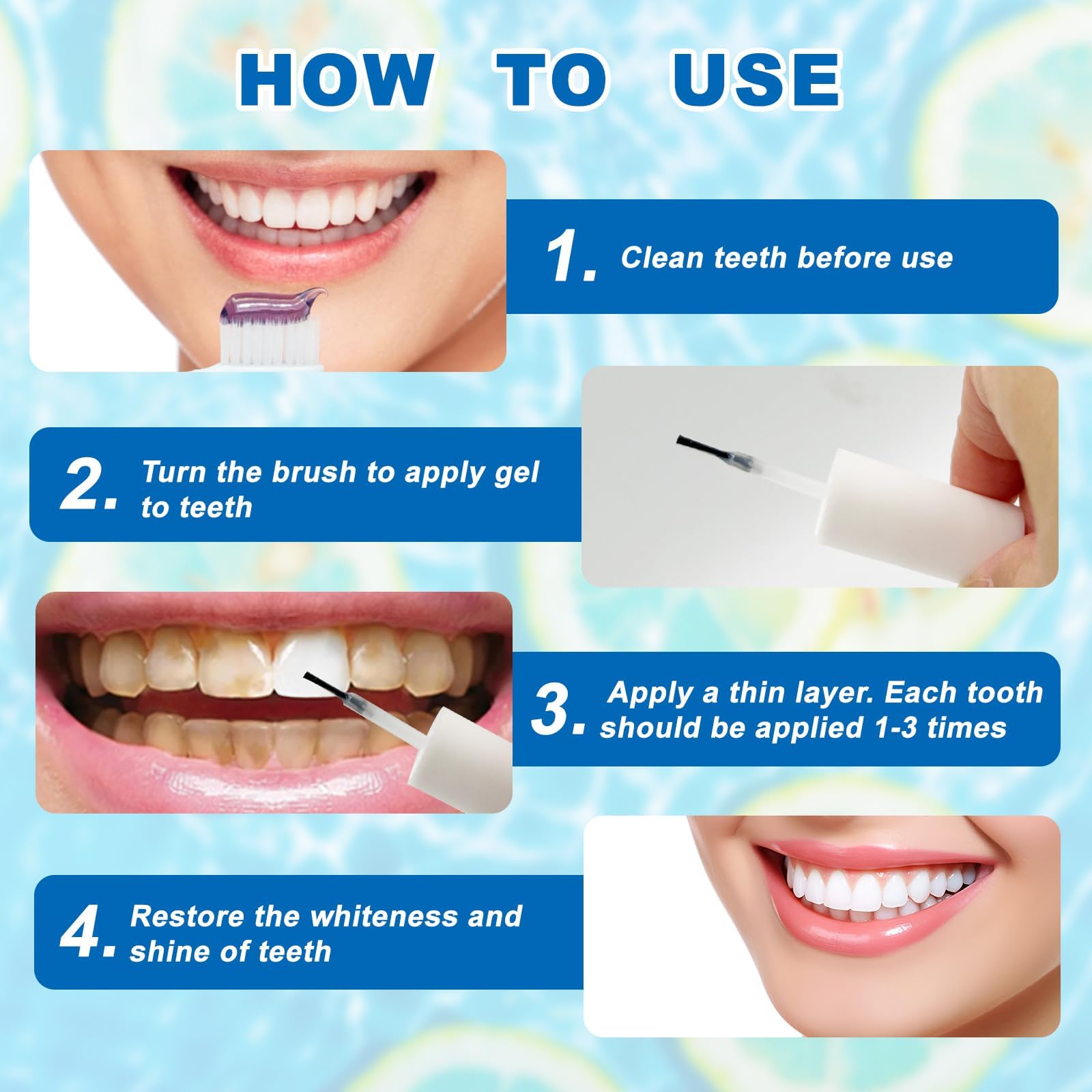 HOW TO USE

1. Clean teeth before use

2. Turn the brush to apply gel to teeth

3. Apply a thin layer. Each tooth should be applied 1-3 times

4. Restore the whiteness and shine of teeth