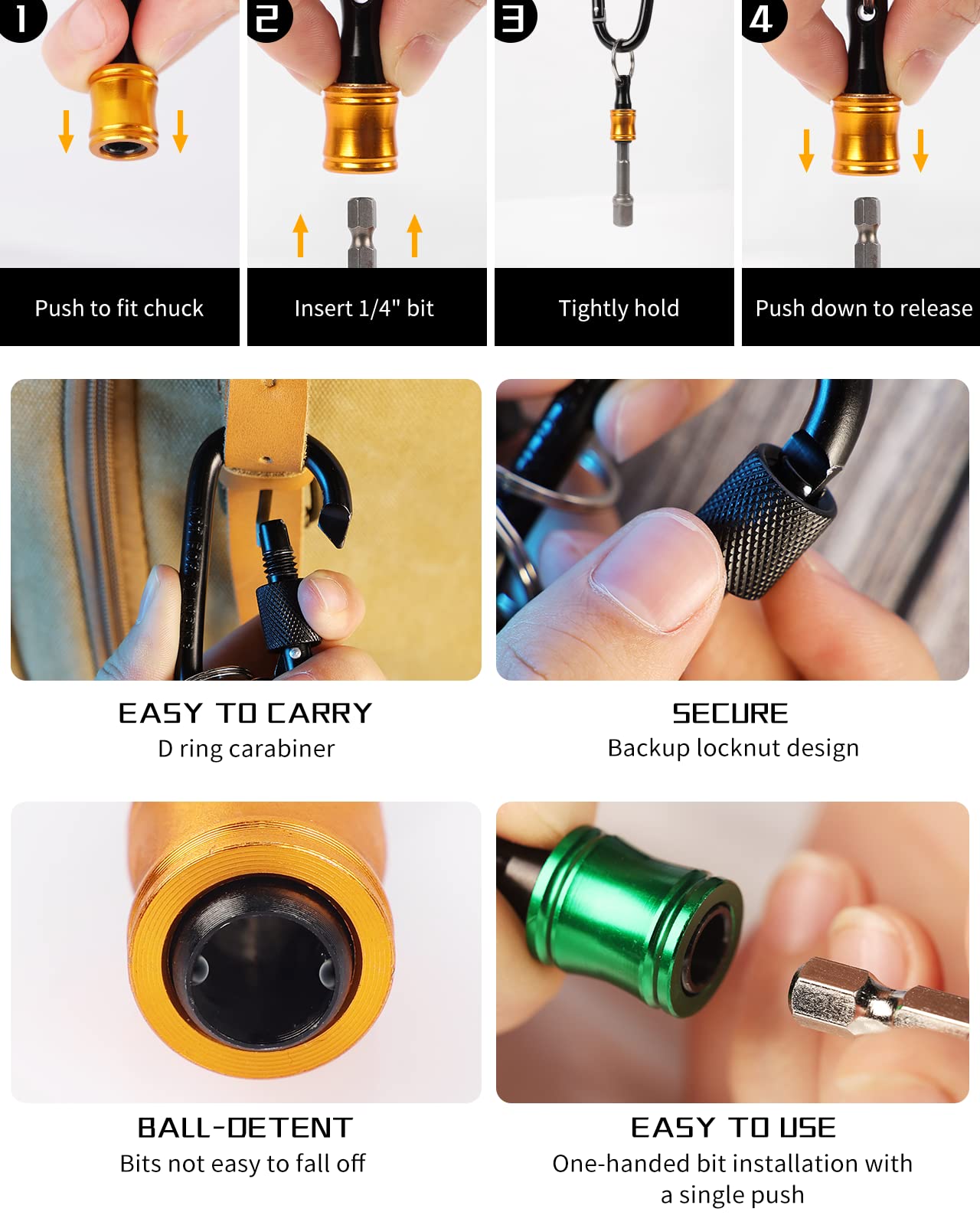 1

Push to fit chuck

2

Insert 1/4" bit

3

Tightly hold

4

Push down to release

EASY TO CARRY
D ring carabiner

SECURE
Backup locknut design

BALL-DETENT
Bits not easy to fall off

EASY TO USE
One-handed bit installation with a single push