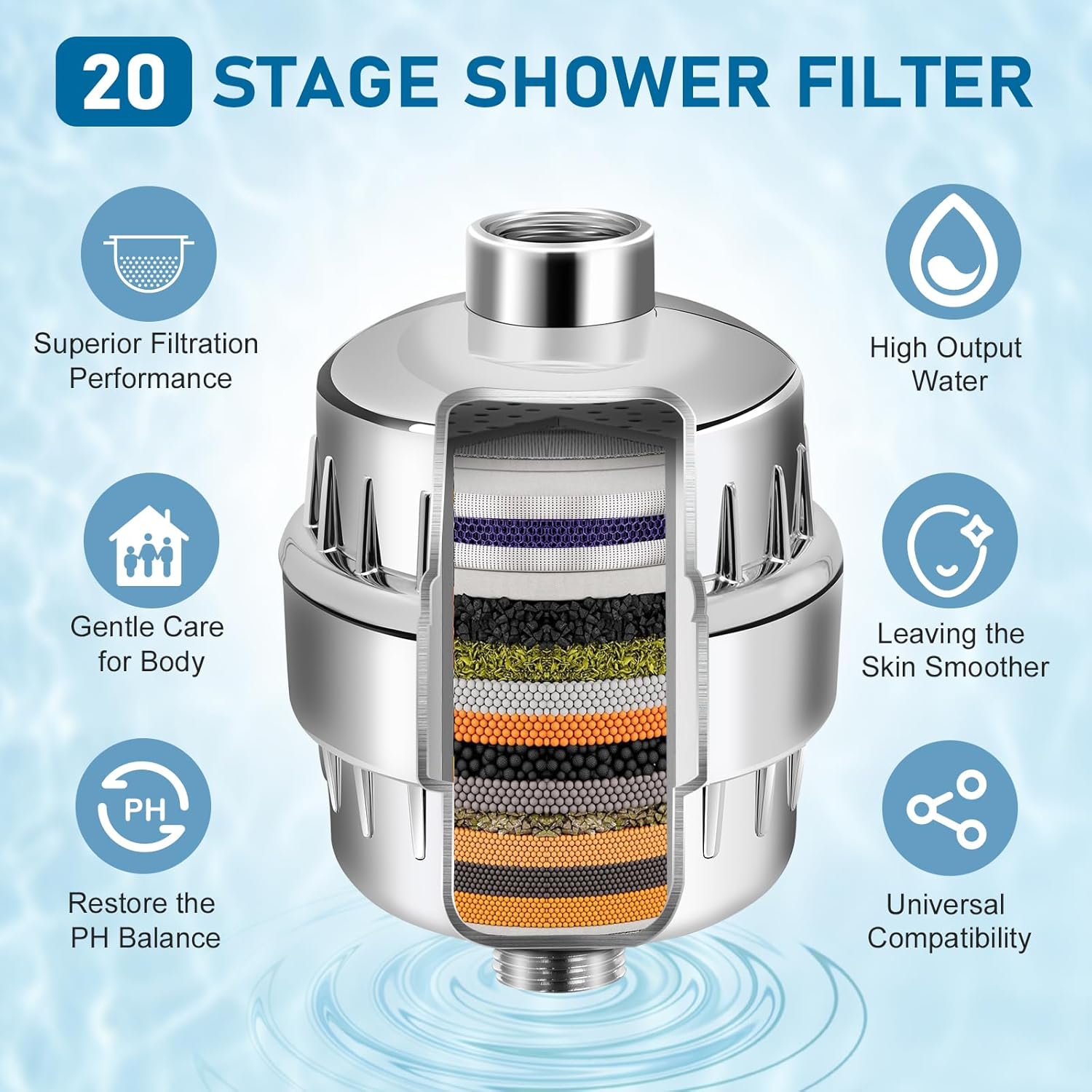 20 STAGE SHOWER FILTER

Superior Filtration Performance

Gentle Care for Body

PH

Restore the PH Balance

High Output Water

Leaving the Skin Smoother

Universal Compatibility