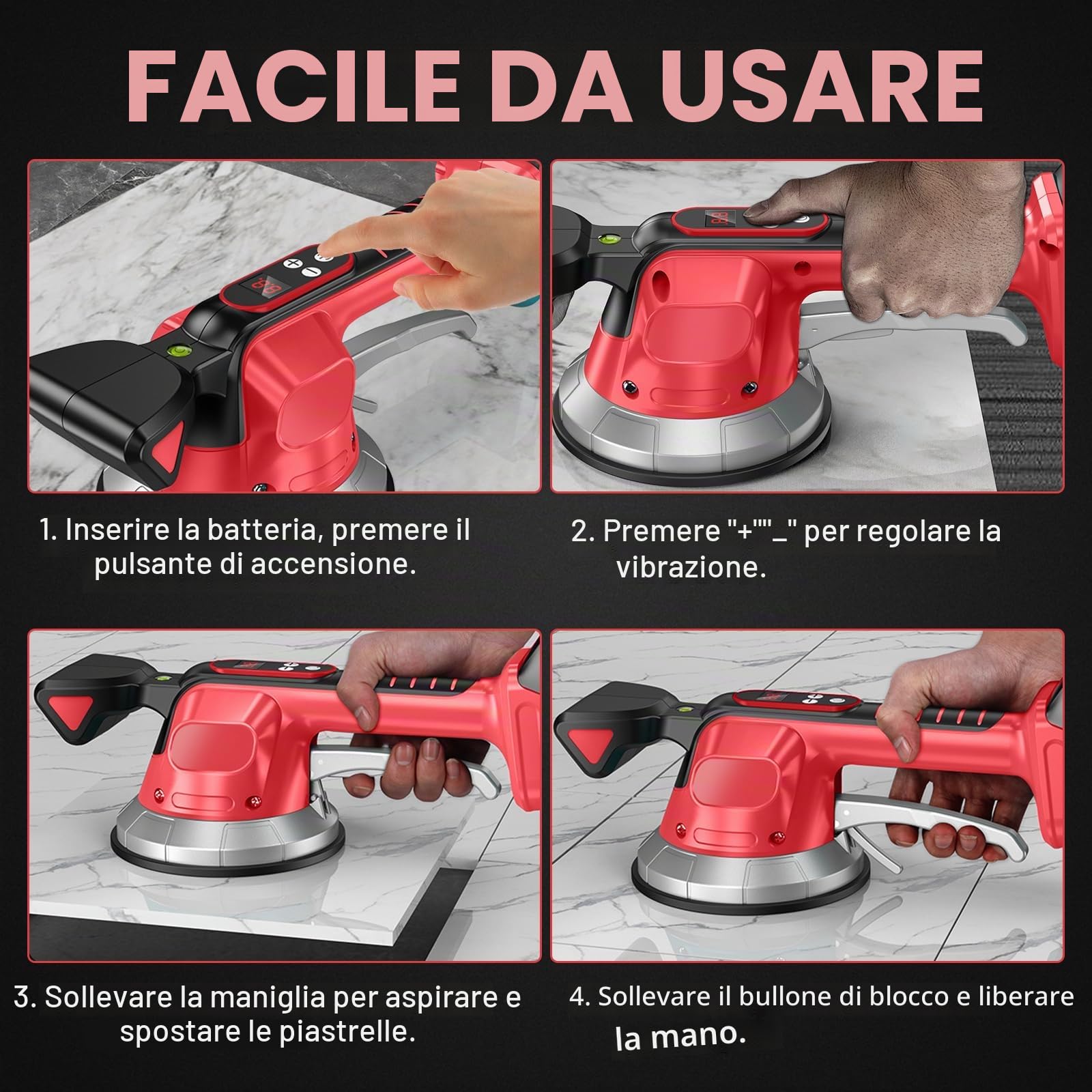 FACILE DA USARE

1. Inserire la batteria, premere il pulsante di accensione.

2. Premere "+""_" per regolare la vibrazione.

3. Sollevare la maniglia per aspirare e spostare le piastrelle.

4. Sollevare il bullone di blocco e liberare la mano.