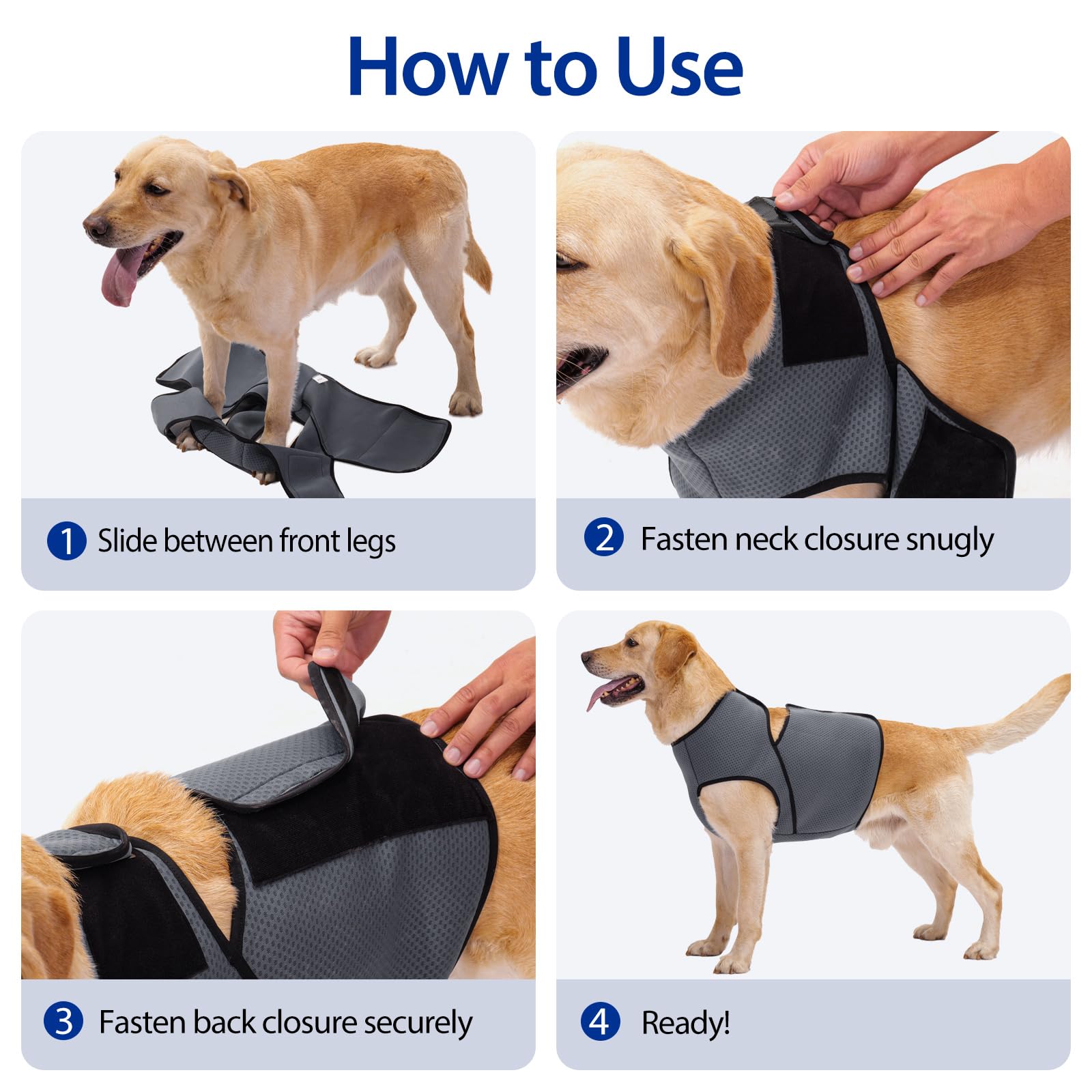 How to Use

1 Slide between front legs

2 Fasten neck closure snugly

3 Fasten back closure securely

4 Ready!