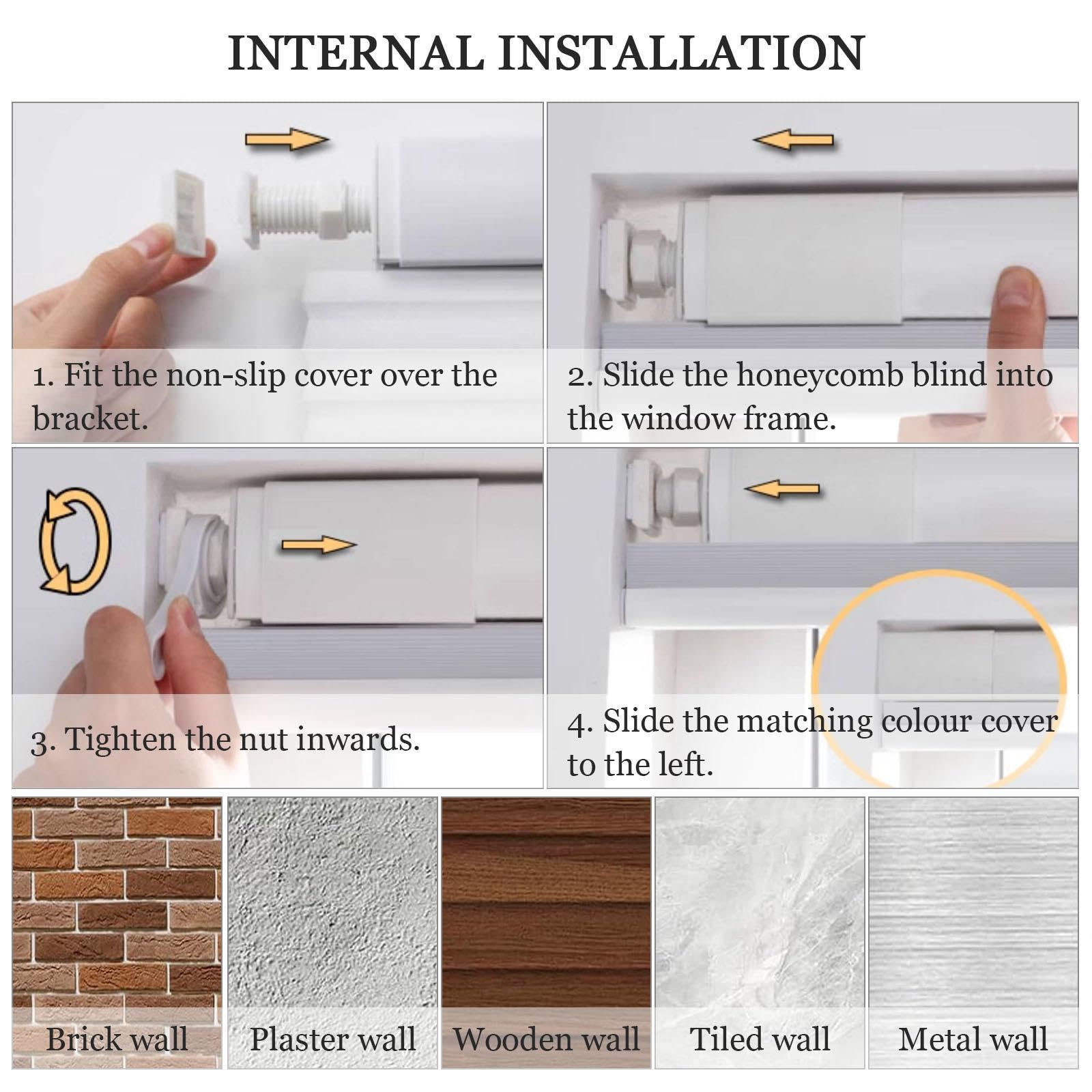 INTERNAL INSTALLATION

1. Fit the non-slip cover over the bracket.

2. Slide the honeycomb blind into the window frame.

3. Tighten the nut inwards.

4. Slide the matching colour cover to the left.

Brick wall

Plaster wall

Wooden wall

Tiled wall

Metal wall