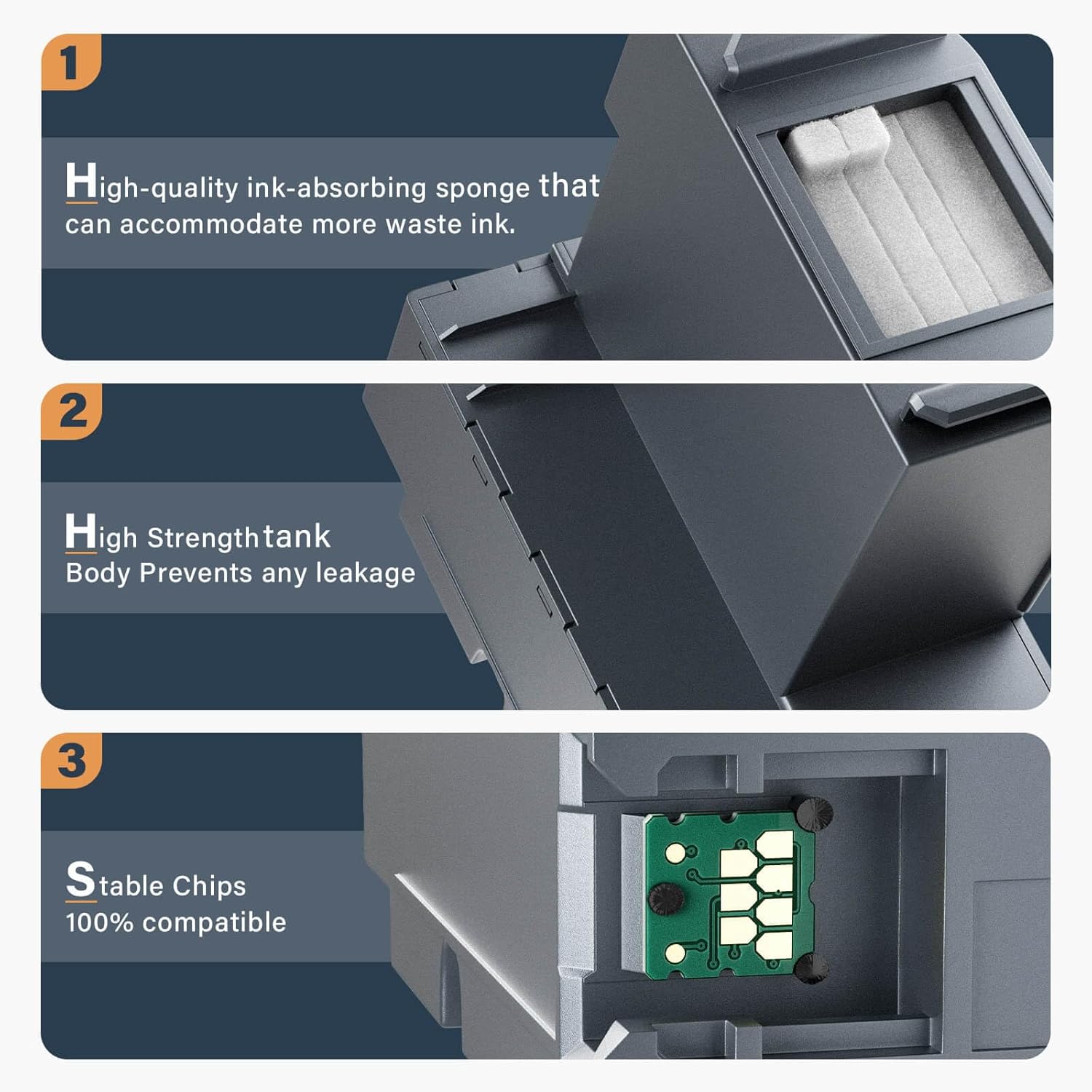 1

High-quality ink-absorbing sponge that can accommodate more waste ink.

2

High Strength tank Body Prevents any leakage

3

Stable Chips 100% compatible